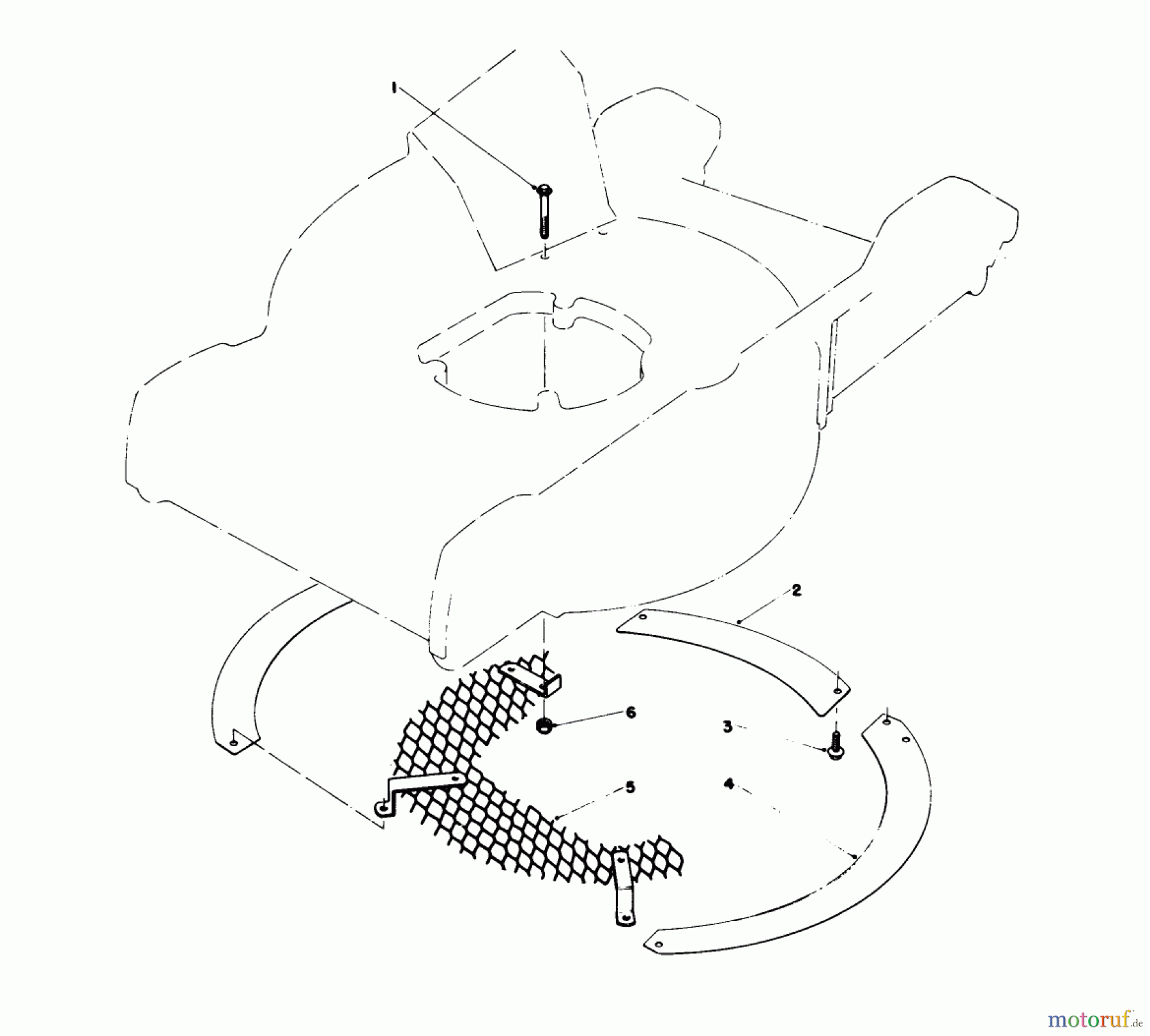 1
2
6
3
5
4
motoruf.de