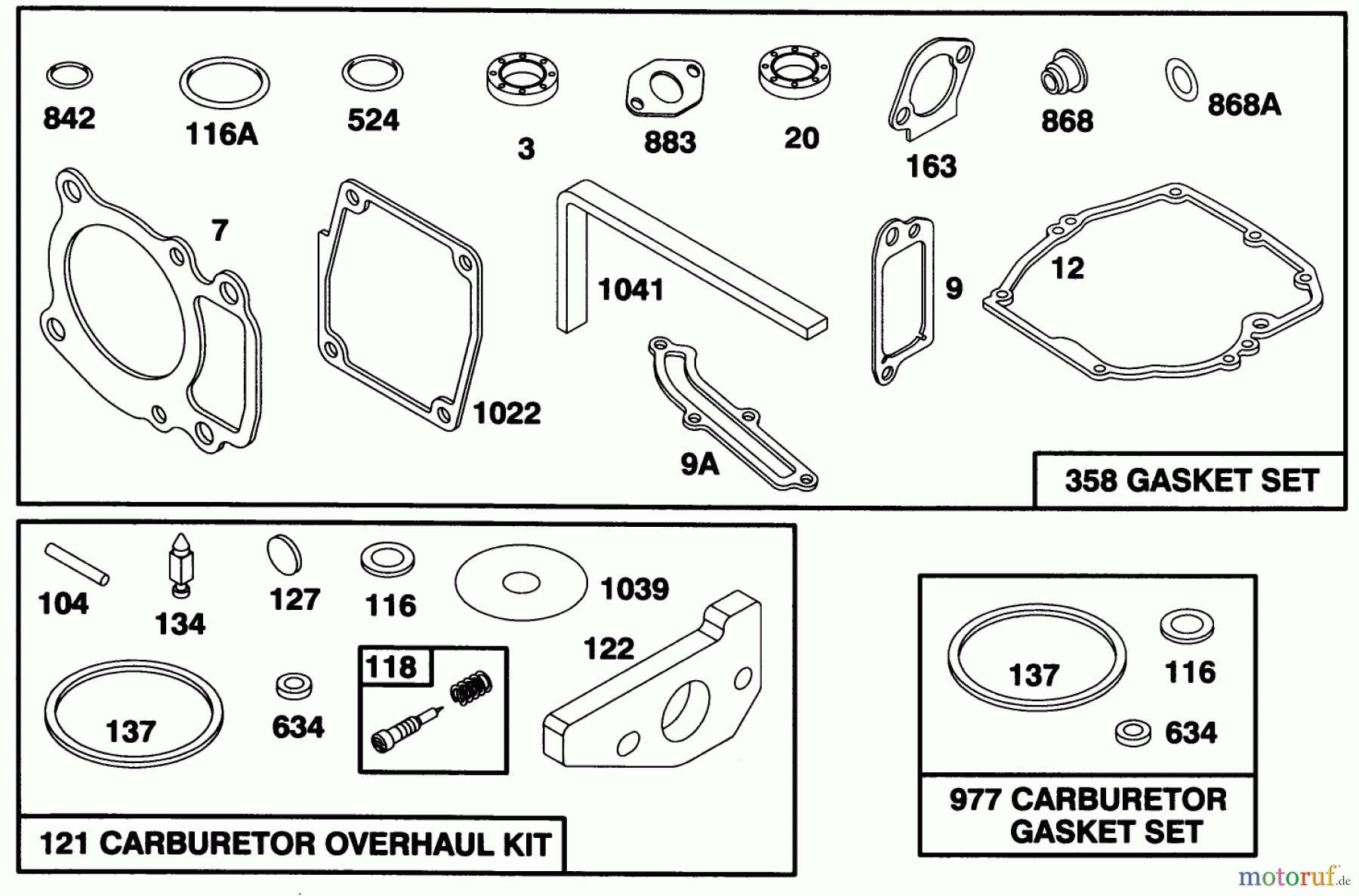 842
116A
524
3
883
20
163
868
868A
7
1022
1041
9A
9
12
358 GASKET SET

104
134
127
116
1039
122
137
634
118
121 CARBURETOR OVERHAUL KIT

137
116
634
977 CARBURETOR GASKET SET

motoruf.de