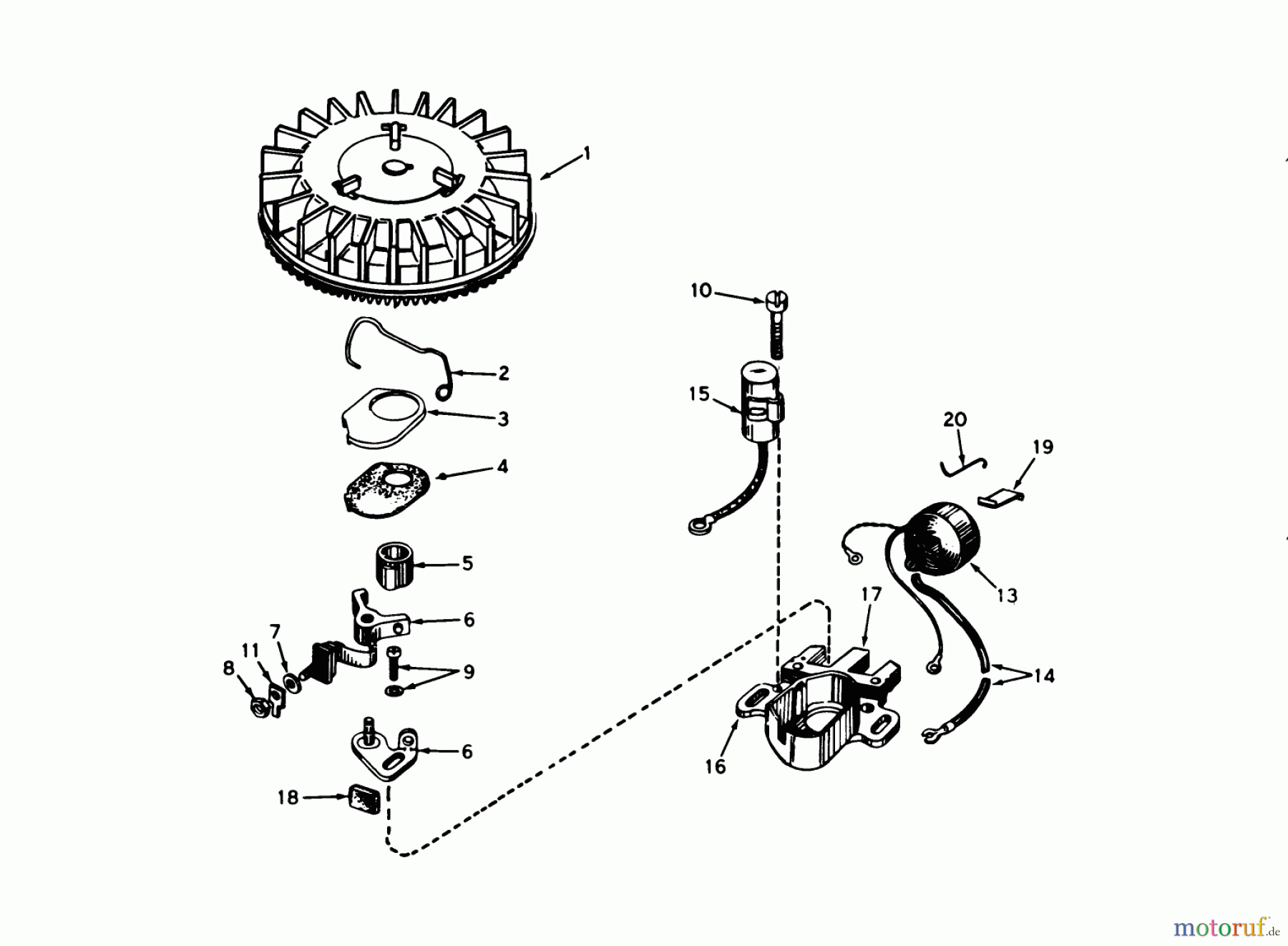 1
2
3
4
5
6
7
11
8
9
6
18
10
15
20
19
13
17
14
16
motoruf.de