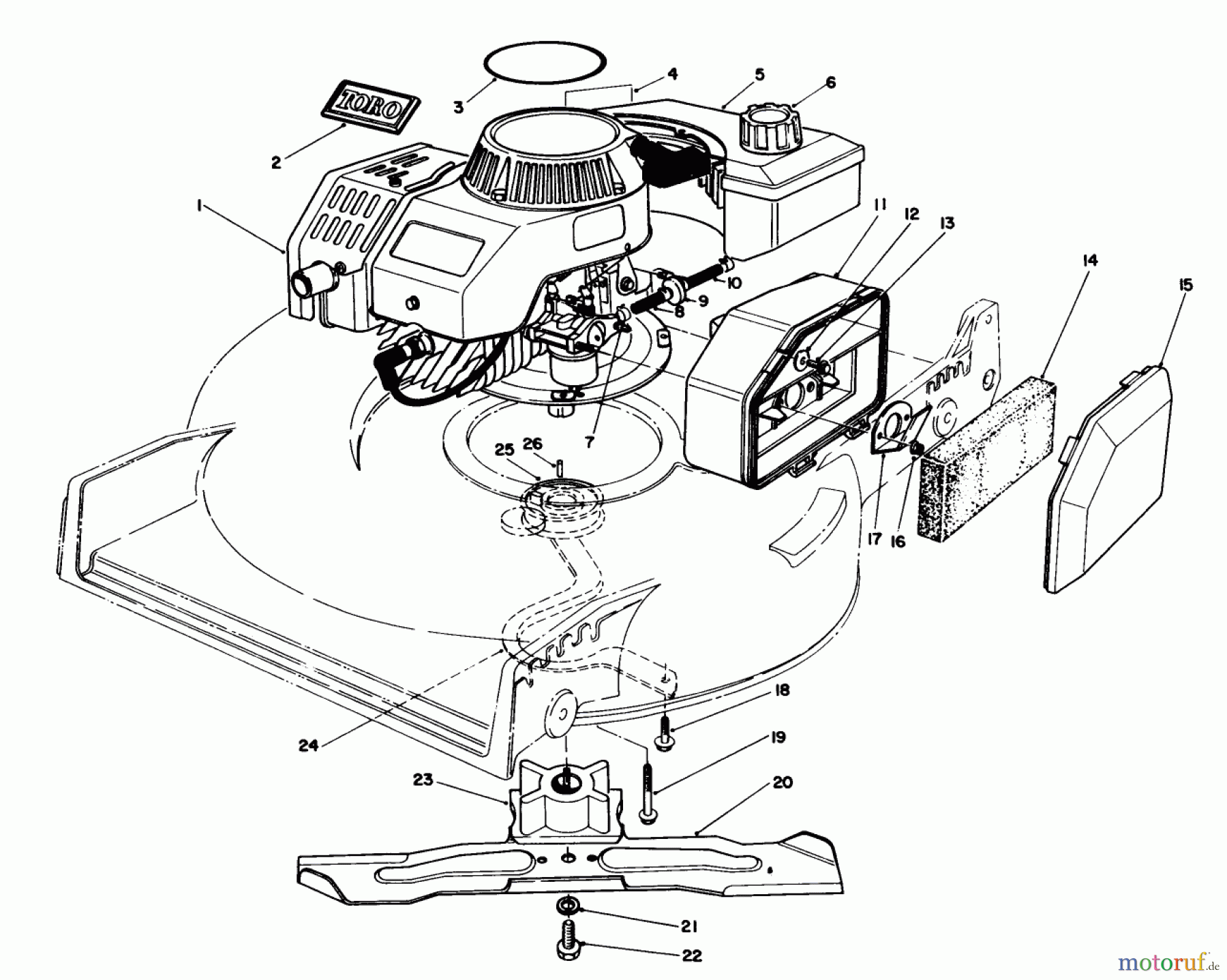 TORO

1
2
3
4
5
6
7
8
9
10
11
12
13
14
15
16
17
18
19
20
21
22
23
24
25
26

motoruf.de