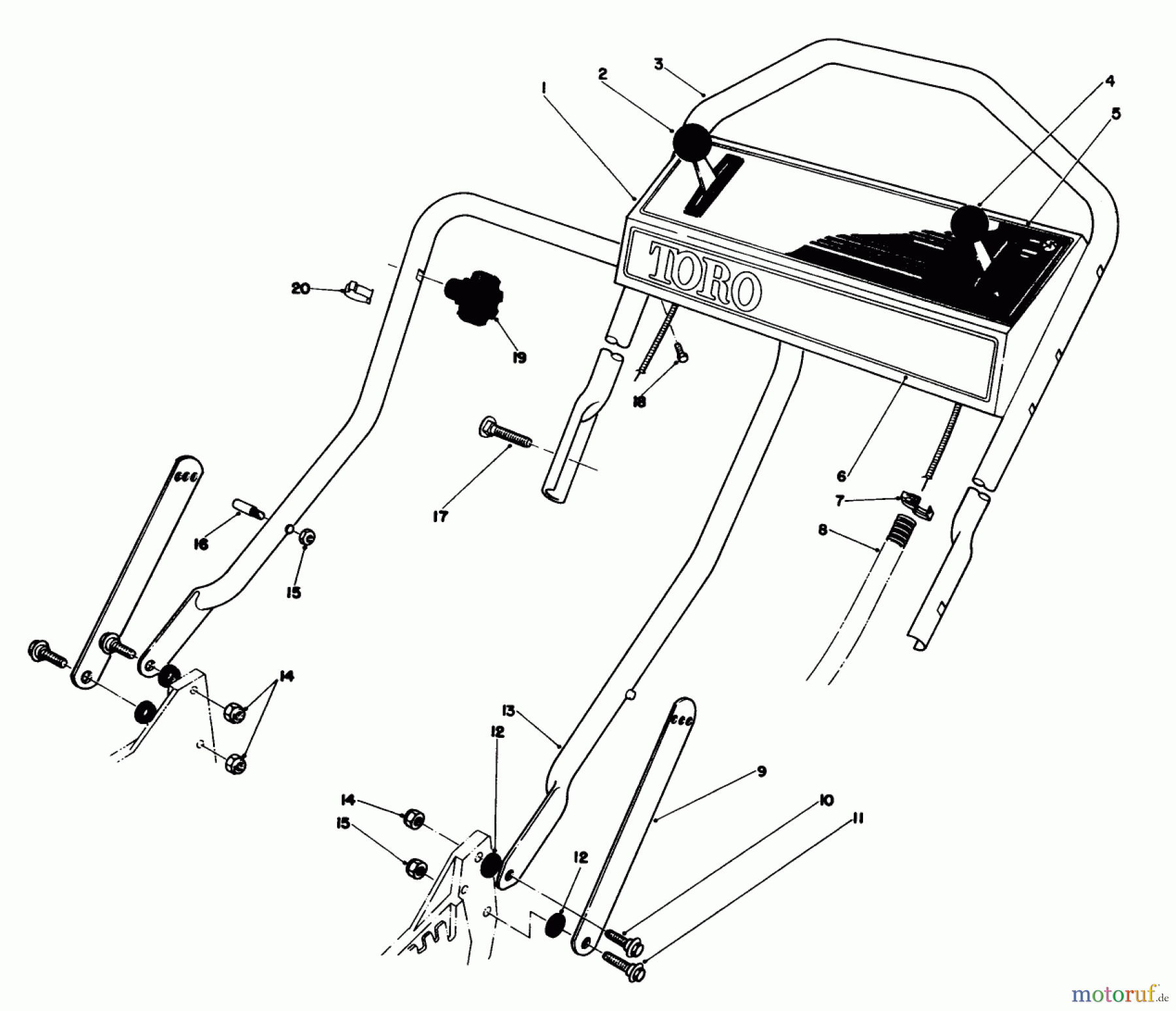 3
2
1
4
5
TORO
20
19
18
17
6
7
8
16
15
14
13
12
9
10
11
14
15
12
motoruf.de