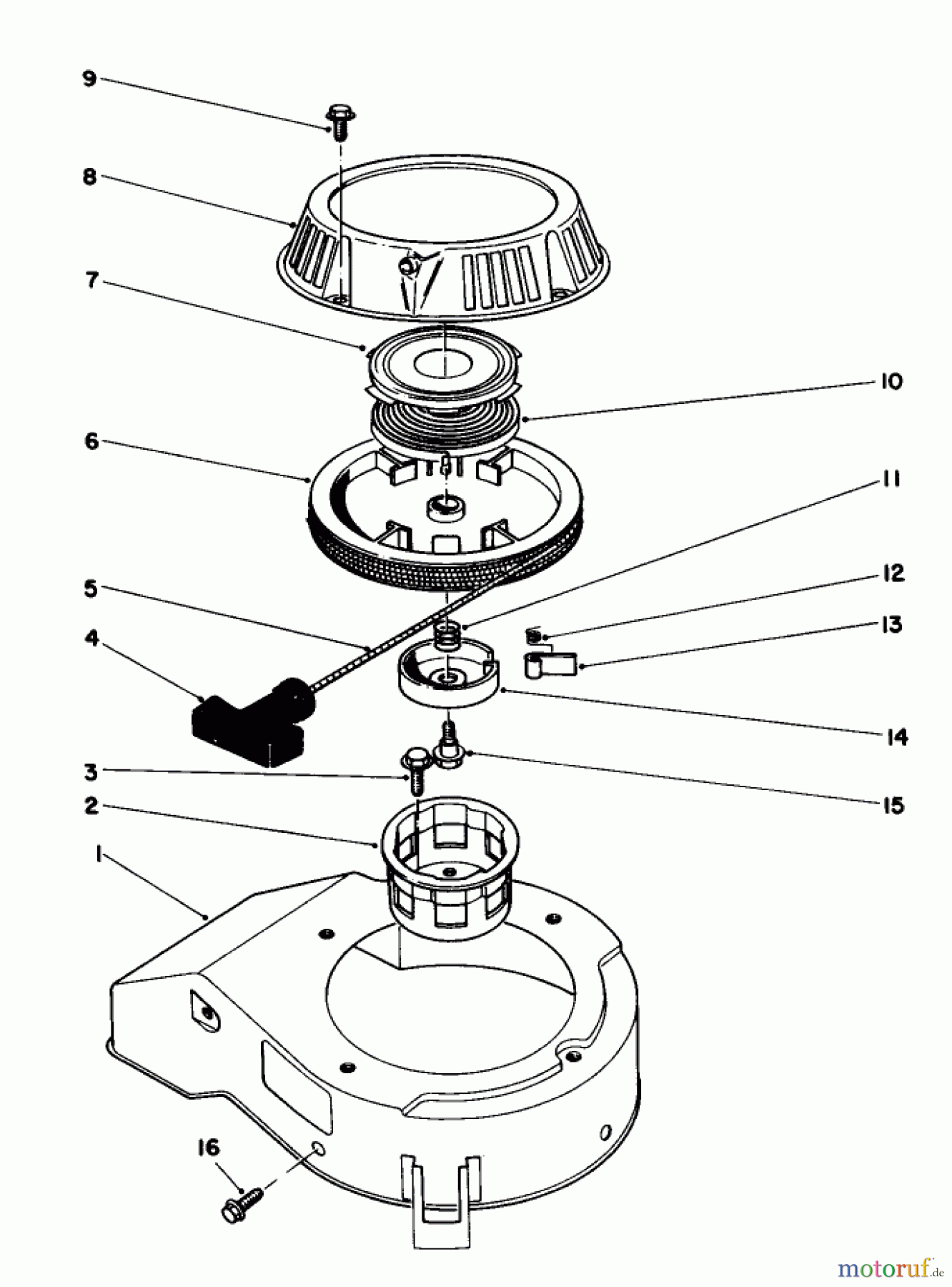 9
8
7
10
6
11
5
12
4
13
14
3
15
2
1
16
motoruf.de