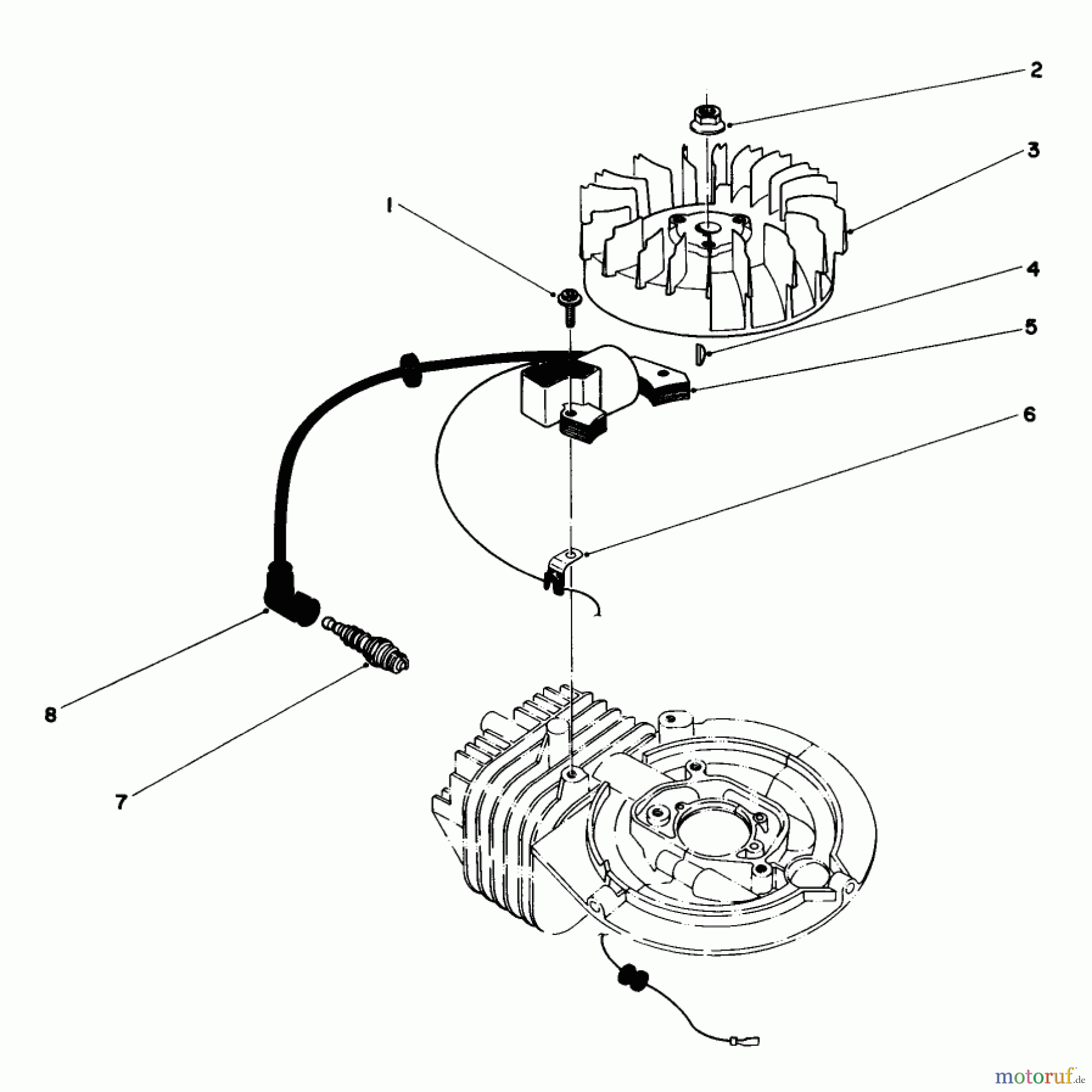 2
3
1
4
5
6
8
7
motoruf.de