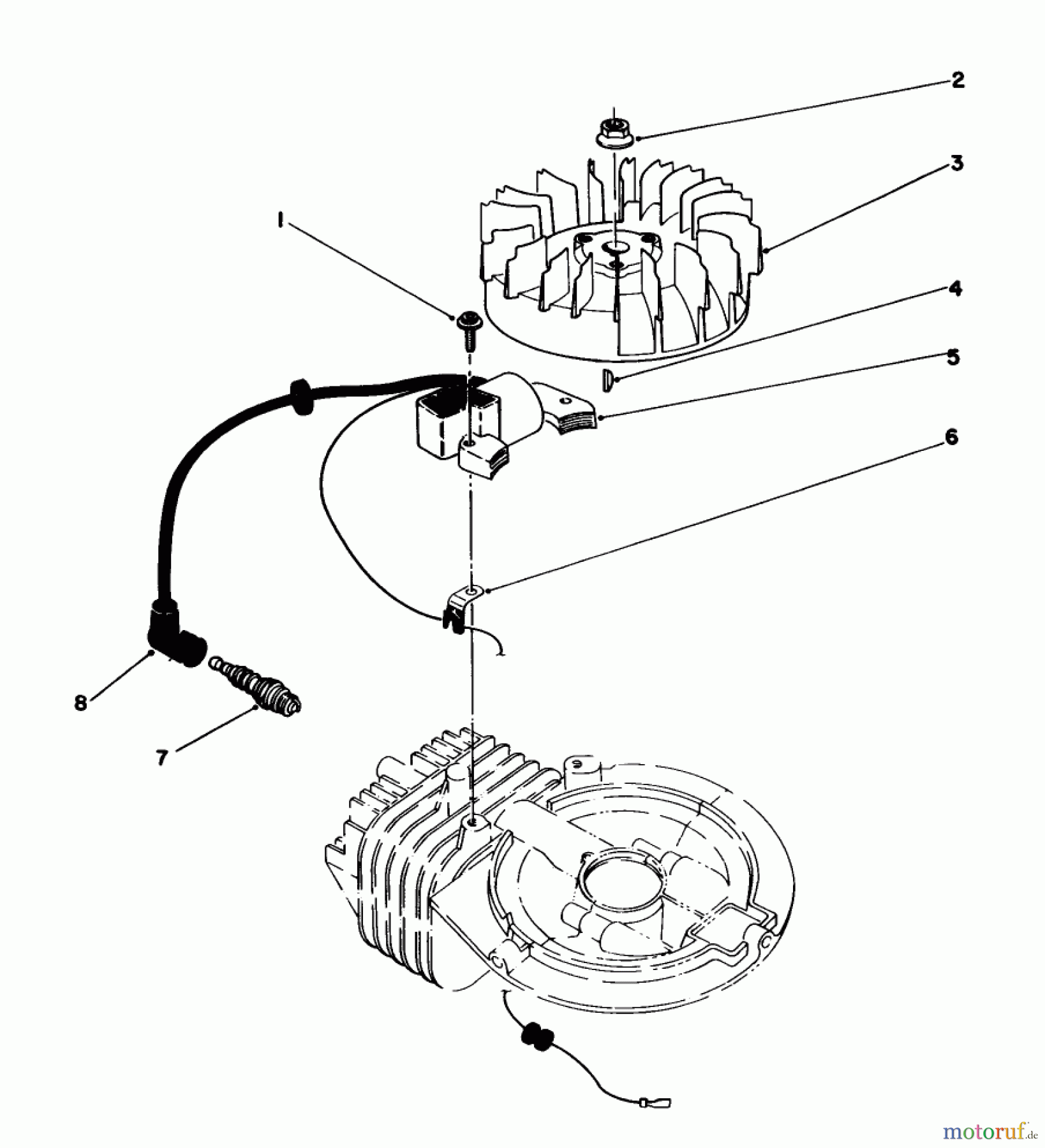 2
3
1
4
5
6
8
7
motoruf.de