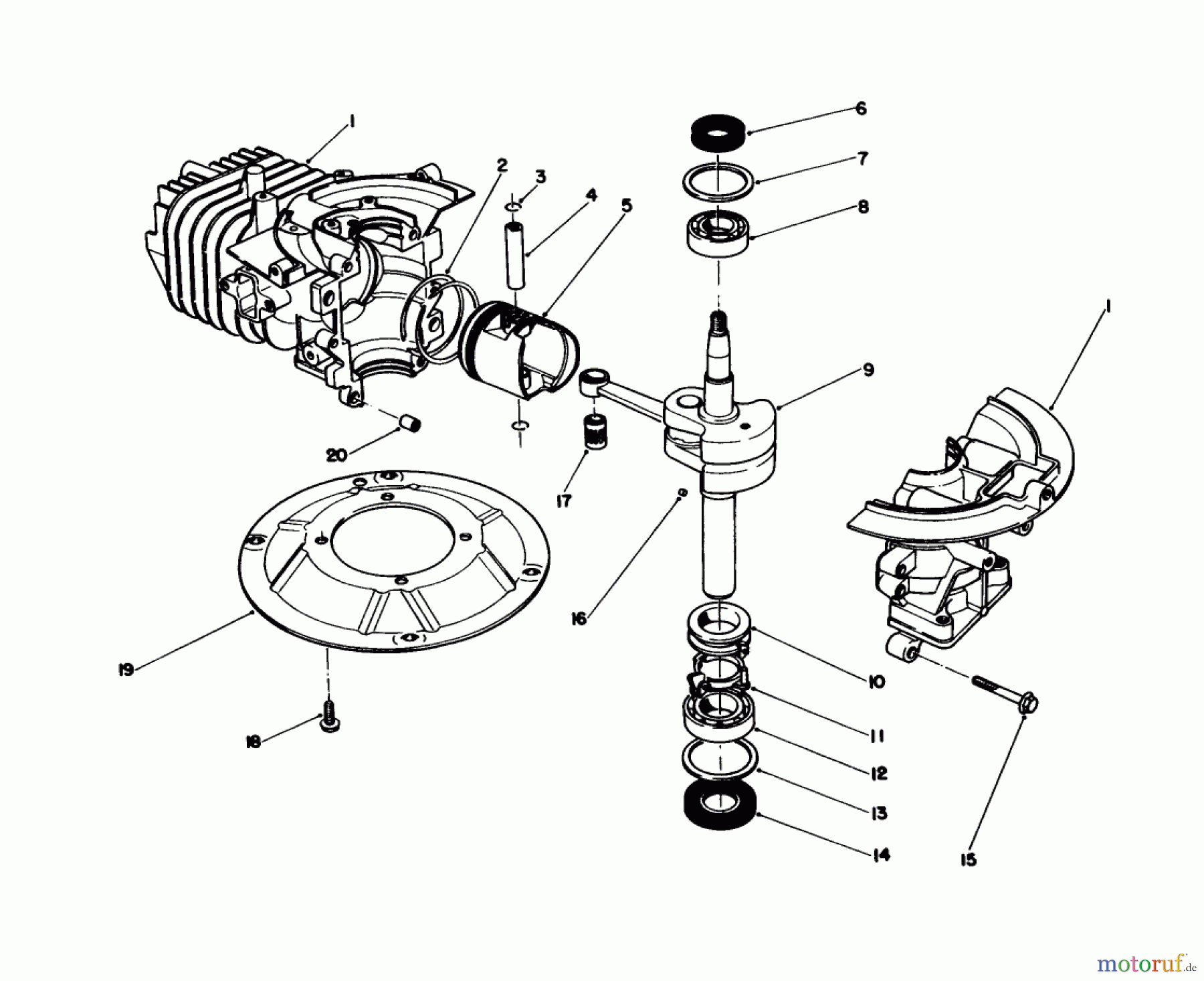 1
2
3
4
5
6
7
8
9
1
20
17
16
19
18
10
11
12
13
14
15
motoruf.de