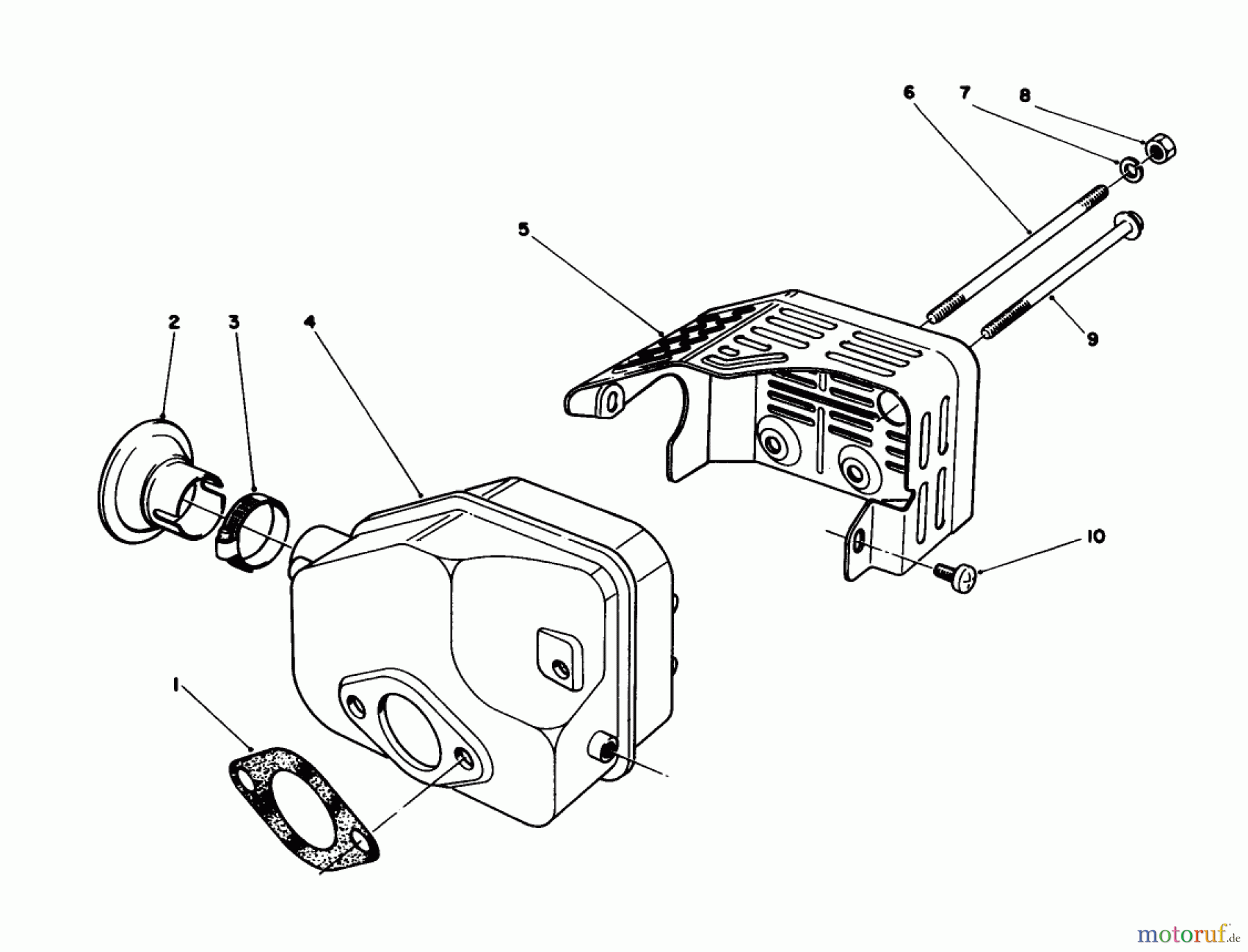 6
7
8
5
9
2
3
4
10
1
motoruf.de