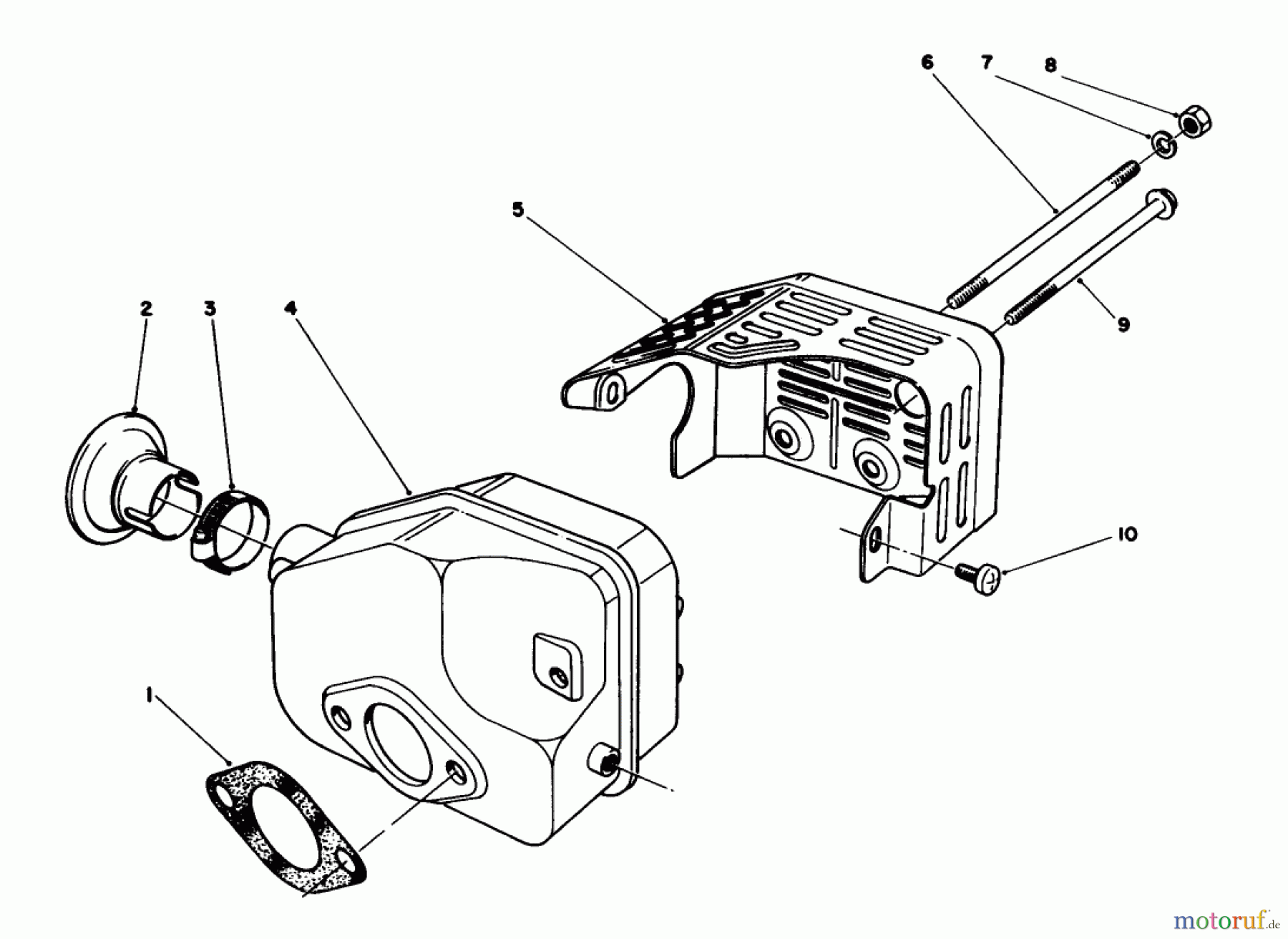 6
7
8
5
9
2
3
4
10
1
motoruf.de