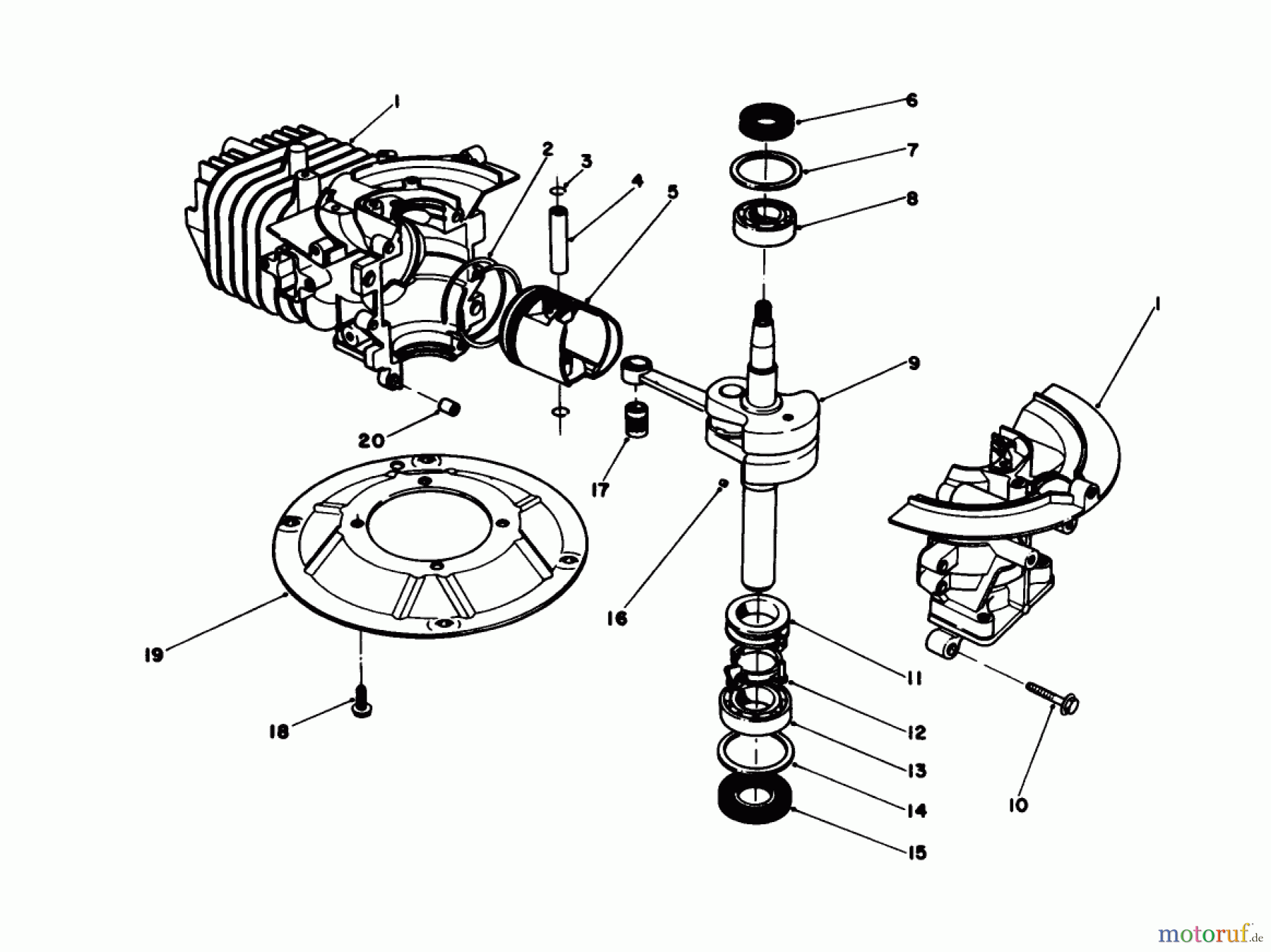 1

2

3

4

5

6

7

8

9

1

20

17

16

19

18

11

12

13

14

15

10

motoruf.de