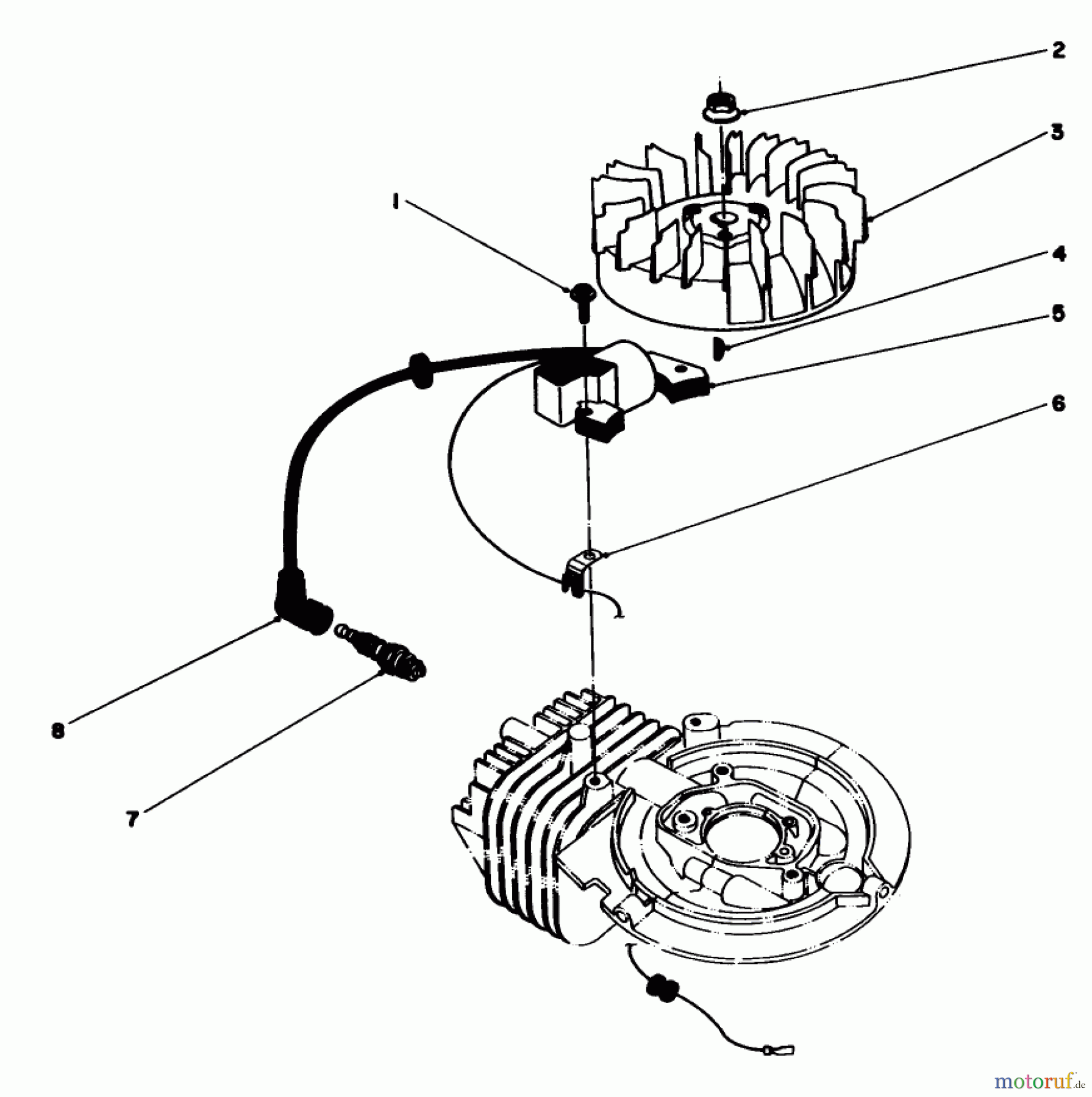 2
3
1
4
5
6
8
7
motoruf.de