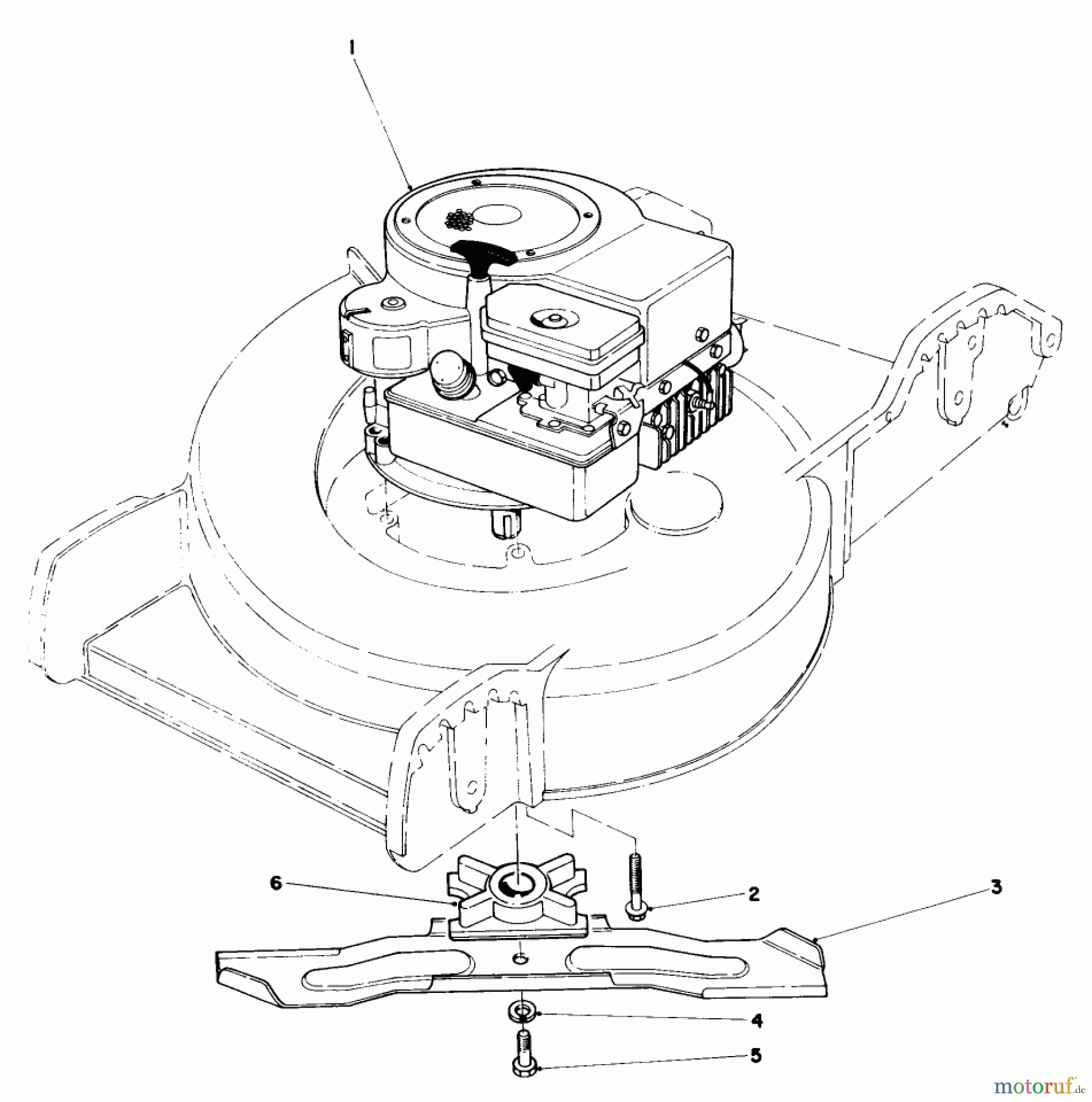 1
6
2
3
4
5
motoruf.de