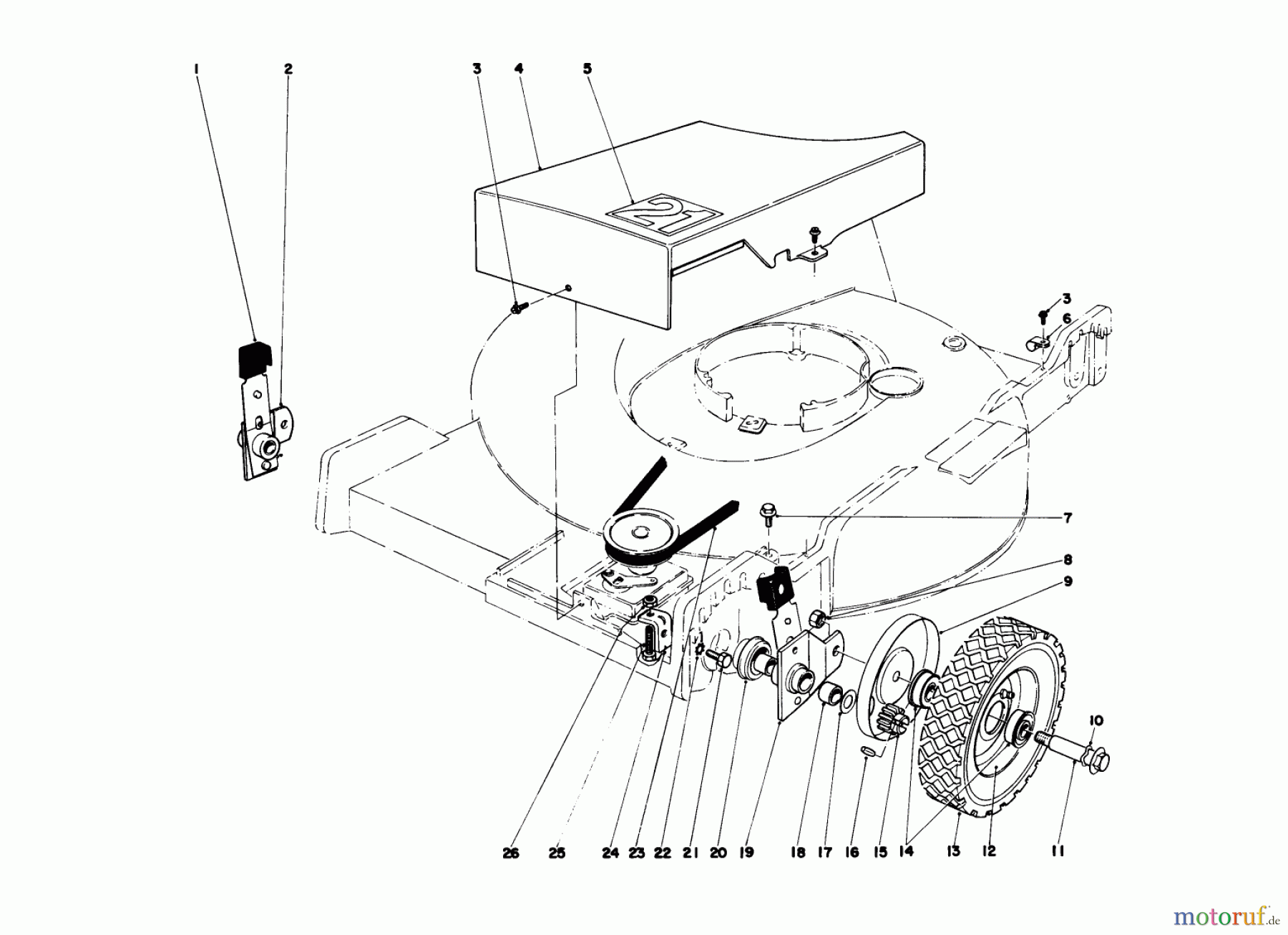 1
2
3
4
5
21
3
6
7
8
9
10
26
25
24
23
22
21
20
19
18
17
16
15
14
13
12
11
motoruf.de