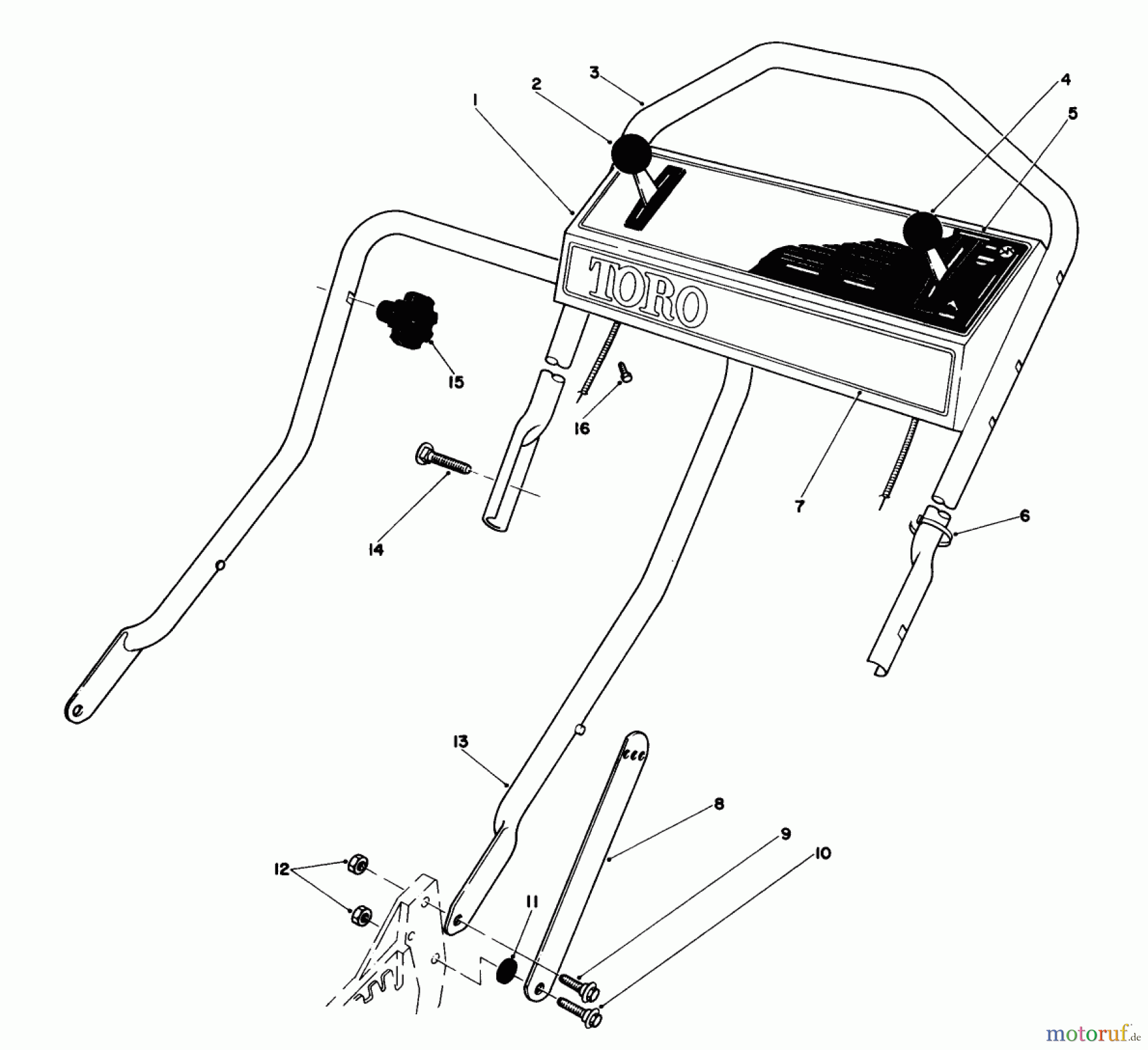 3
2
4
1
5
TORO
15
16
14
7
6
13
8
9
10
12
11
motoruf.de