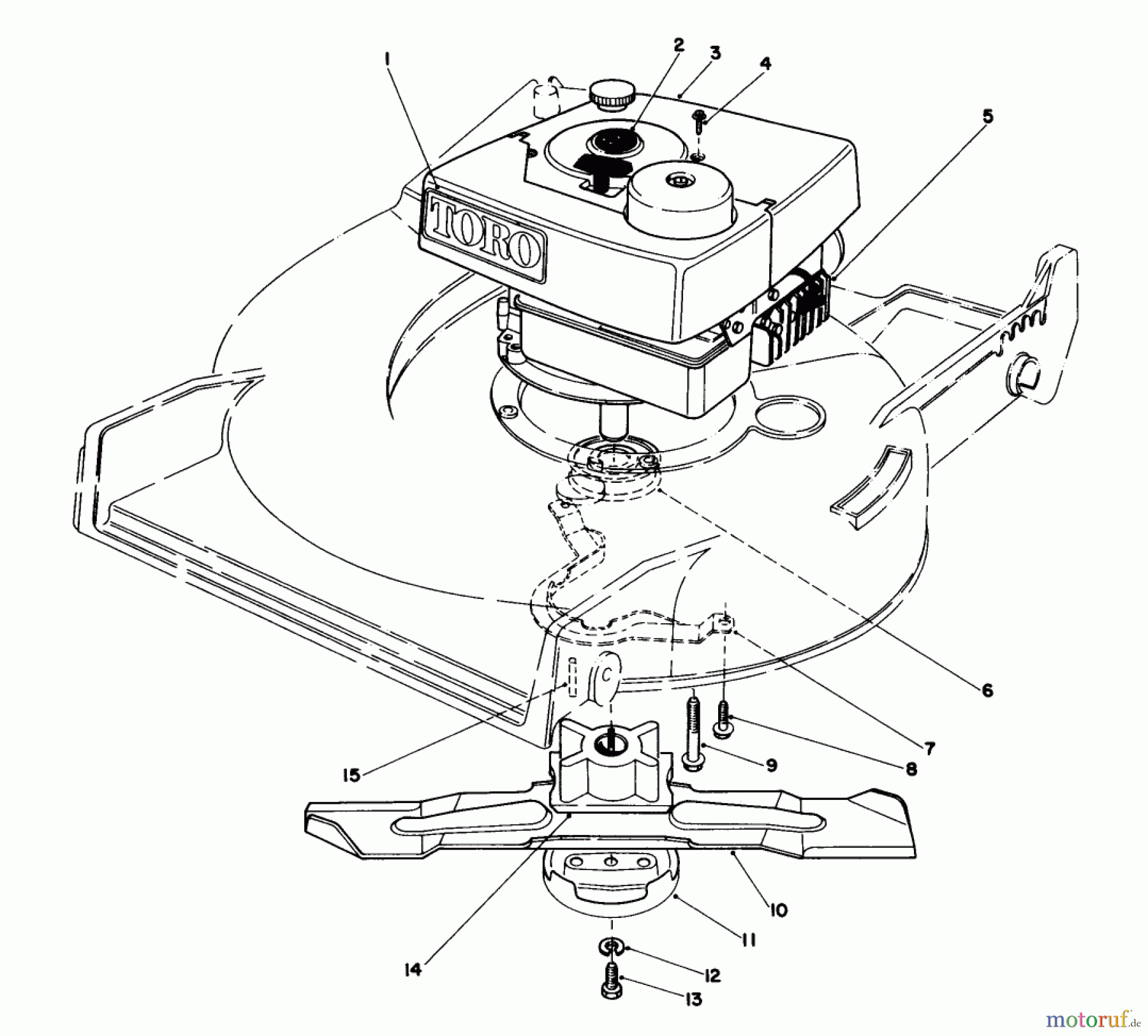 1
2
3
4
5
TORO
6
7
8
9
15
10
11
14
12
13
motoruf.de