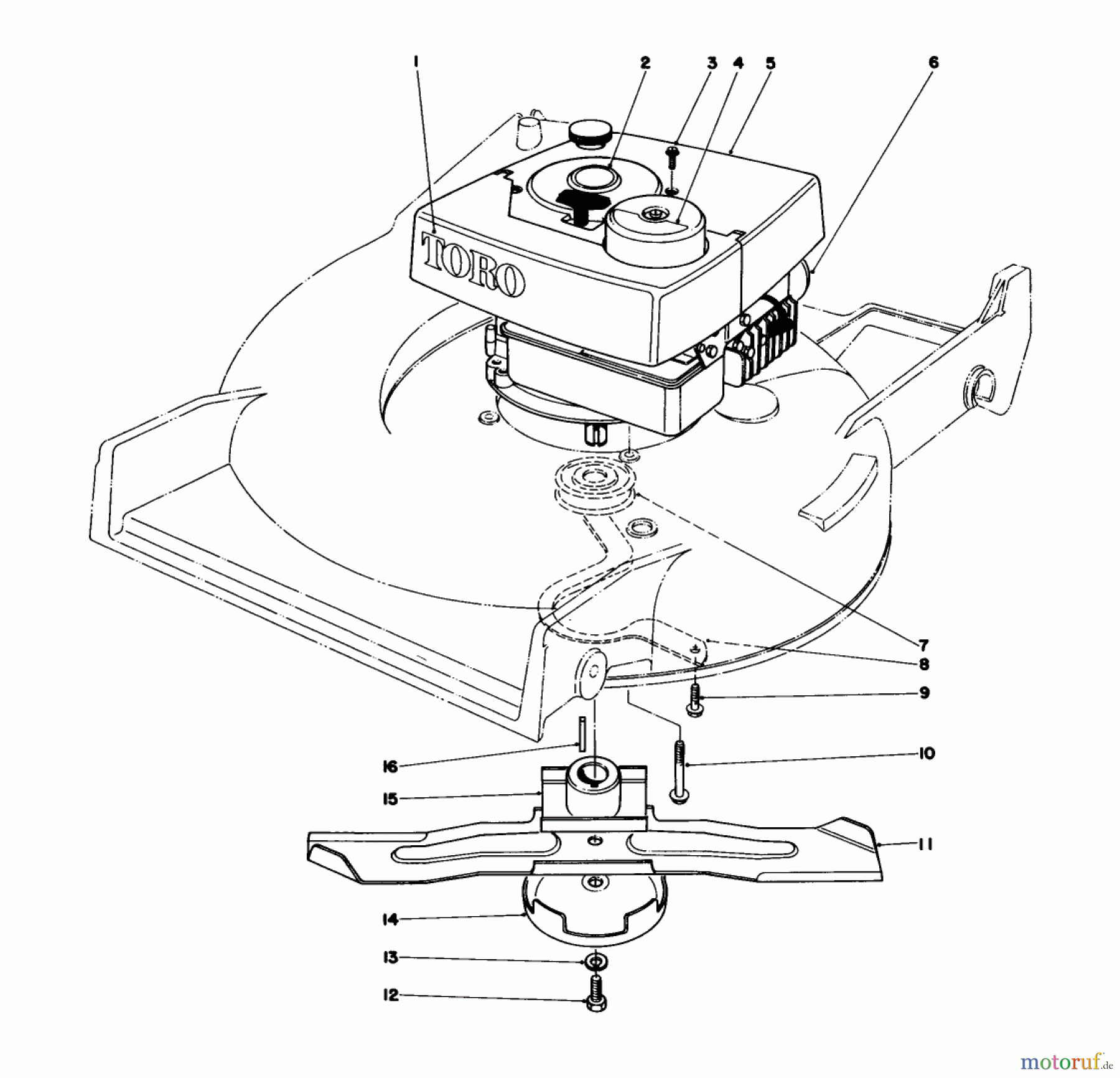 1
2
3
4
5
6
TORO
7
8
9
10
16
15
11
14
13
12
motoruf.de