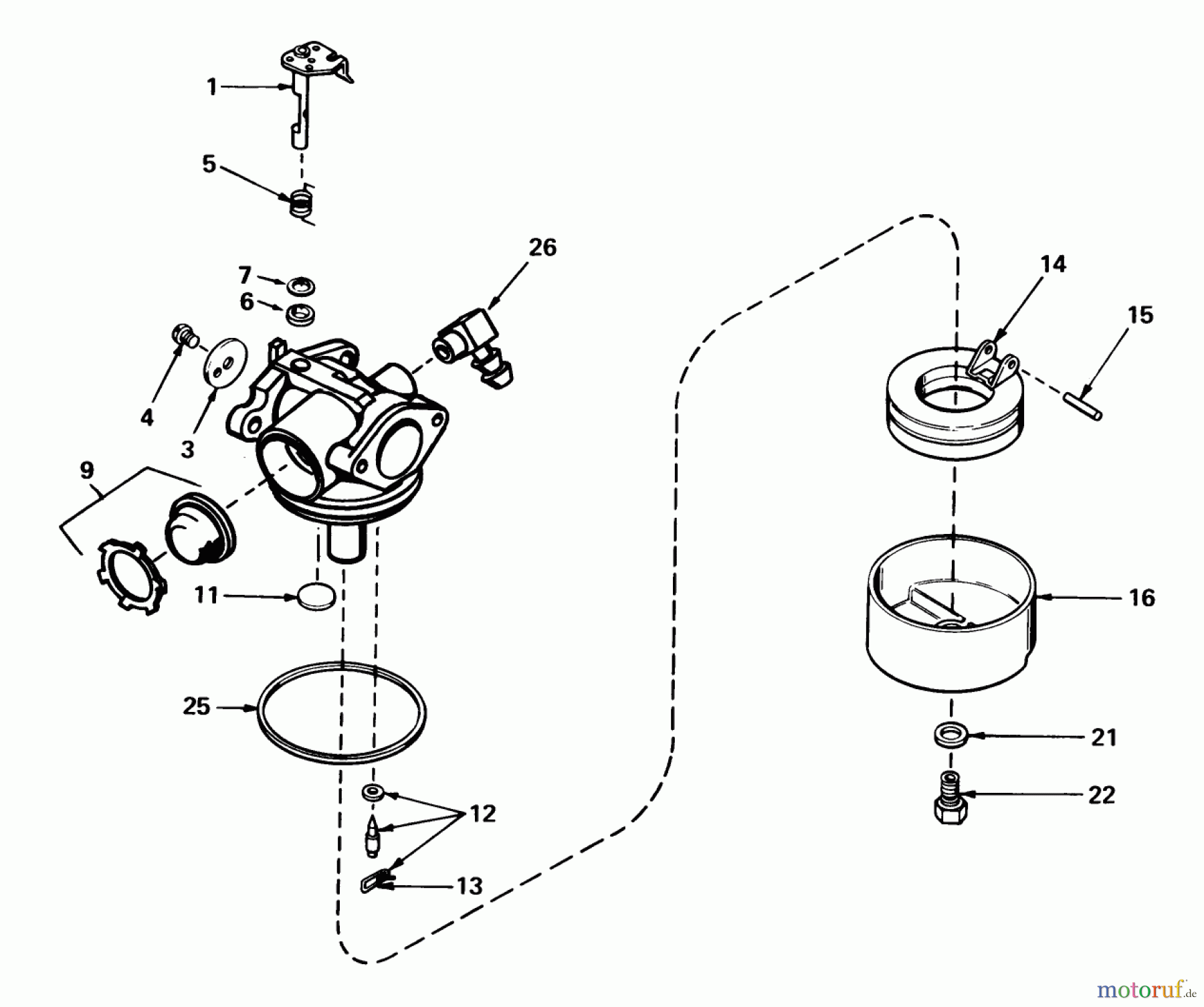 1
5
26
7
6
4
3
9
11
25
12
13
14
15
16
21
22
motoruf.de