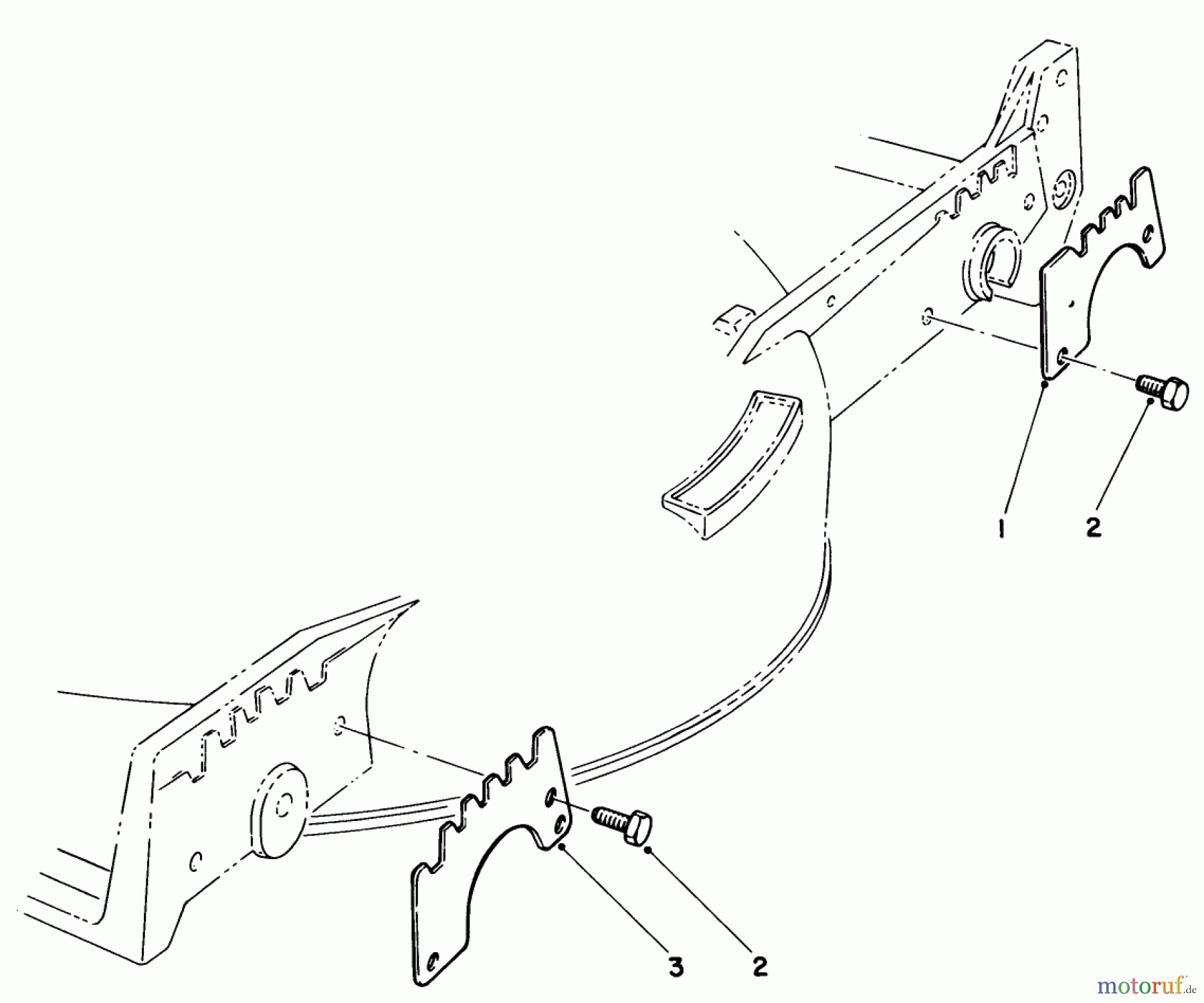 1
2
3
2
motoruf.de