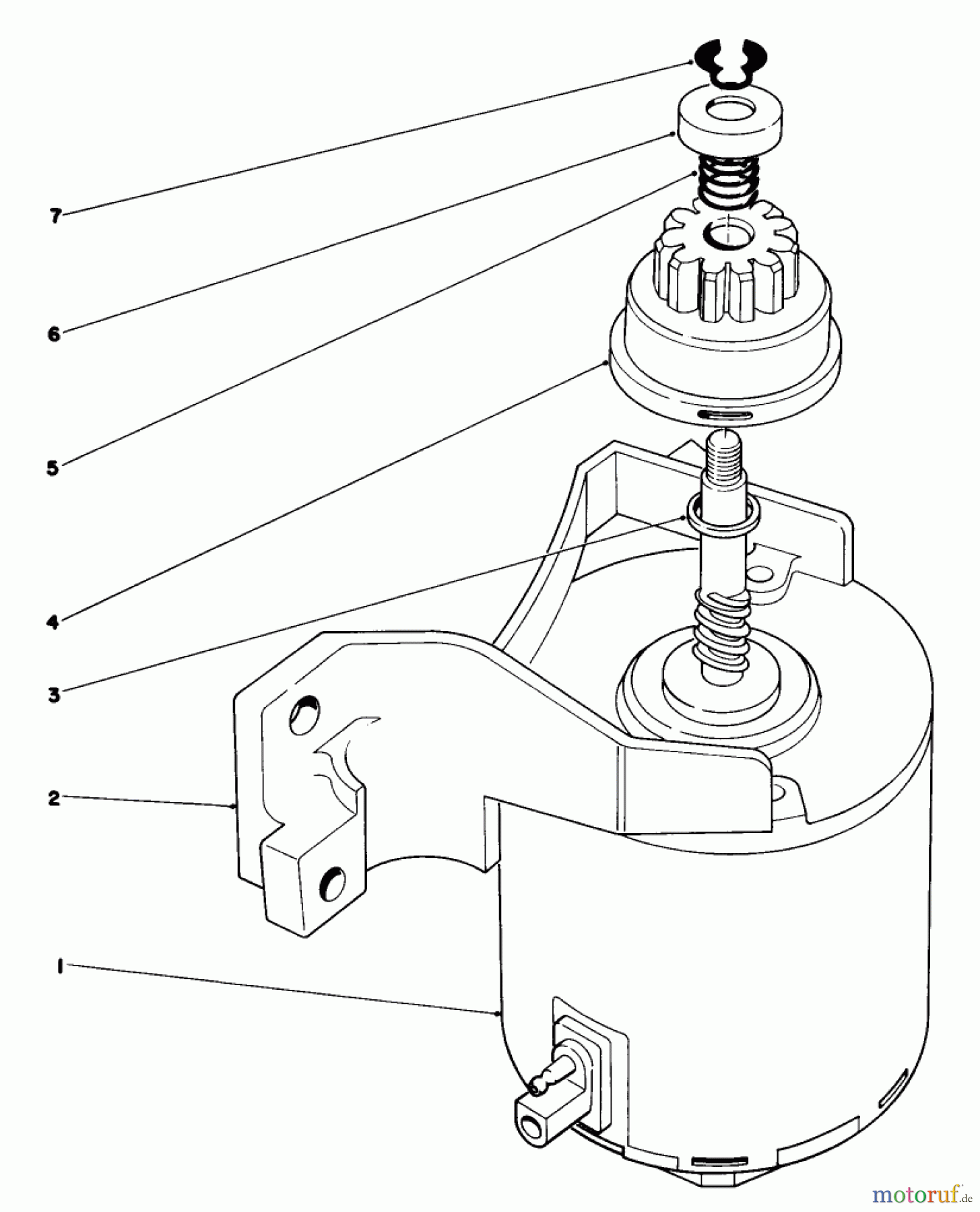 7
6
5
4
3
2
1
motoruf.de