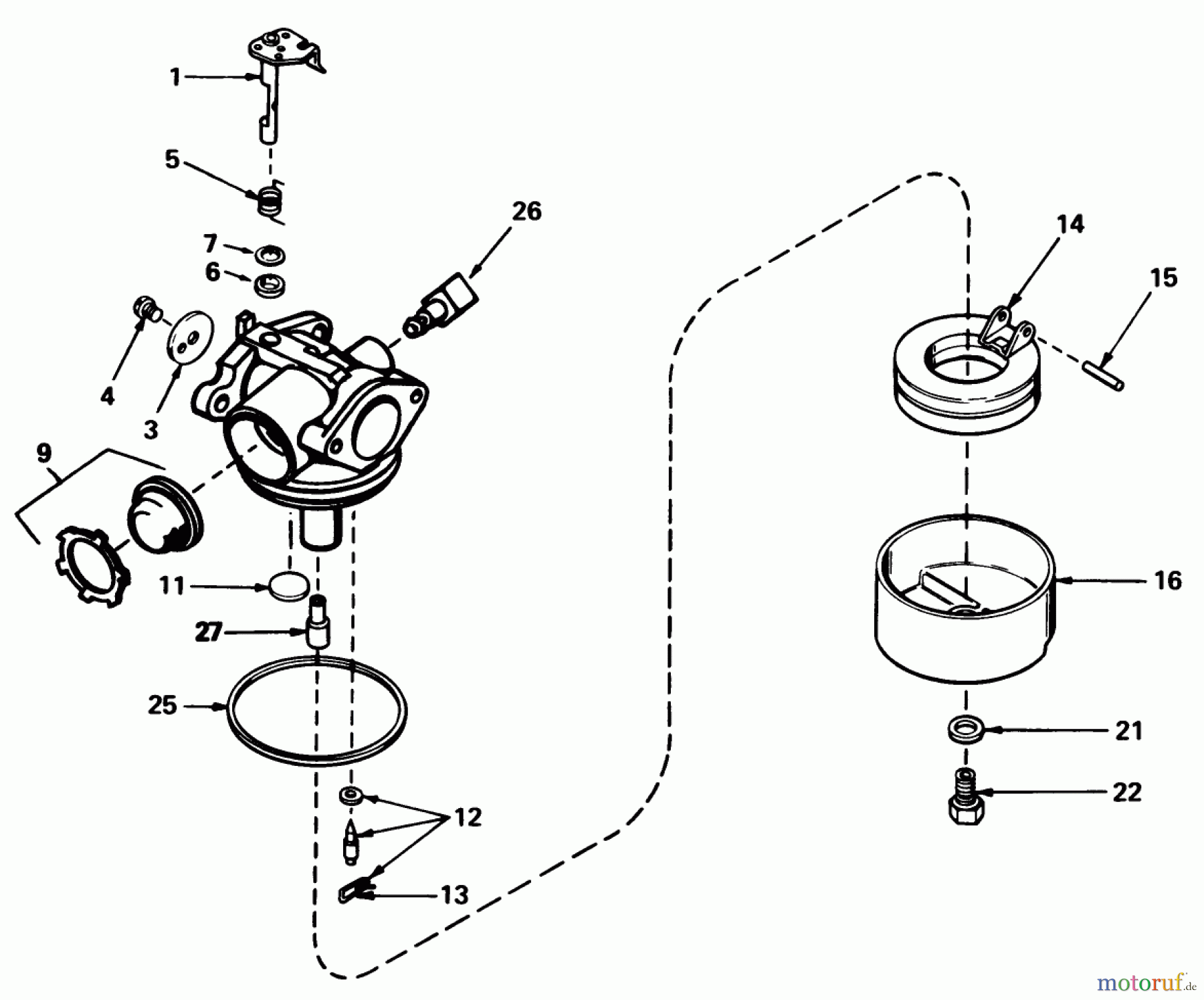 1
5
26
7
6
4
3
9
11
27
25
12
13
14
15
16
21
22
motoruf.de