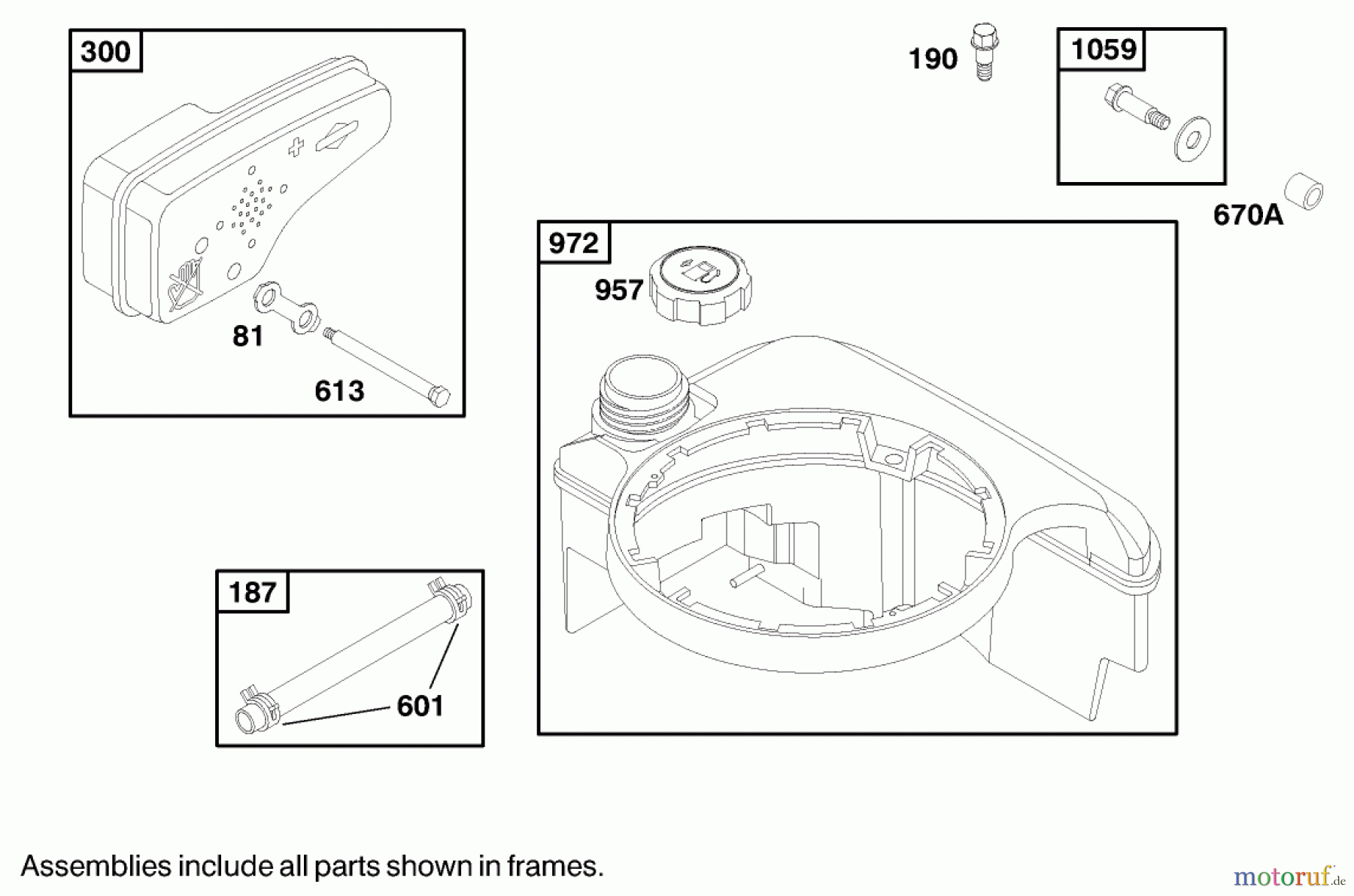 300

81

613

190

1059

670A

972

957

187

601

Assemblies include all parts shown in frames.

motoruf.de