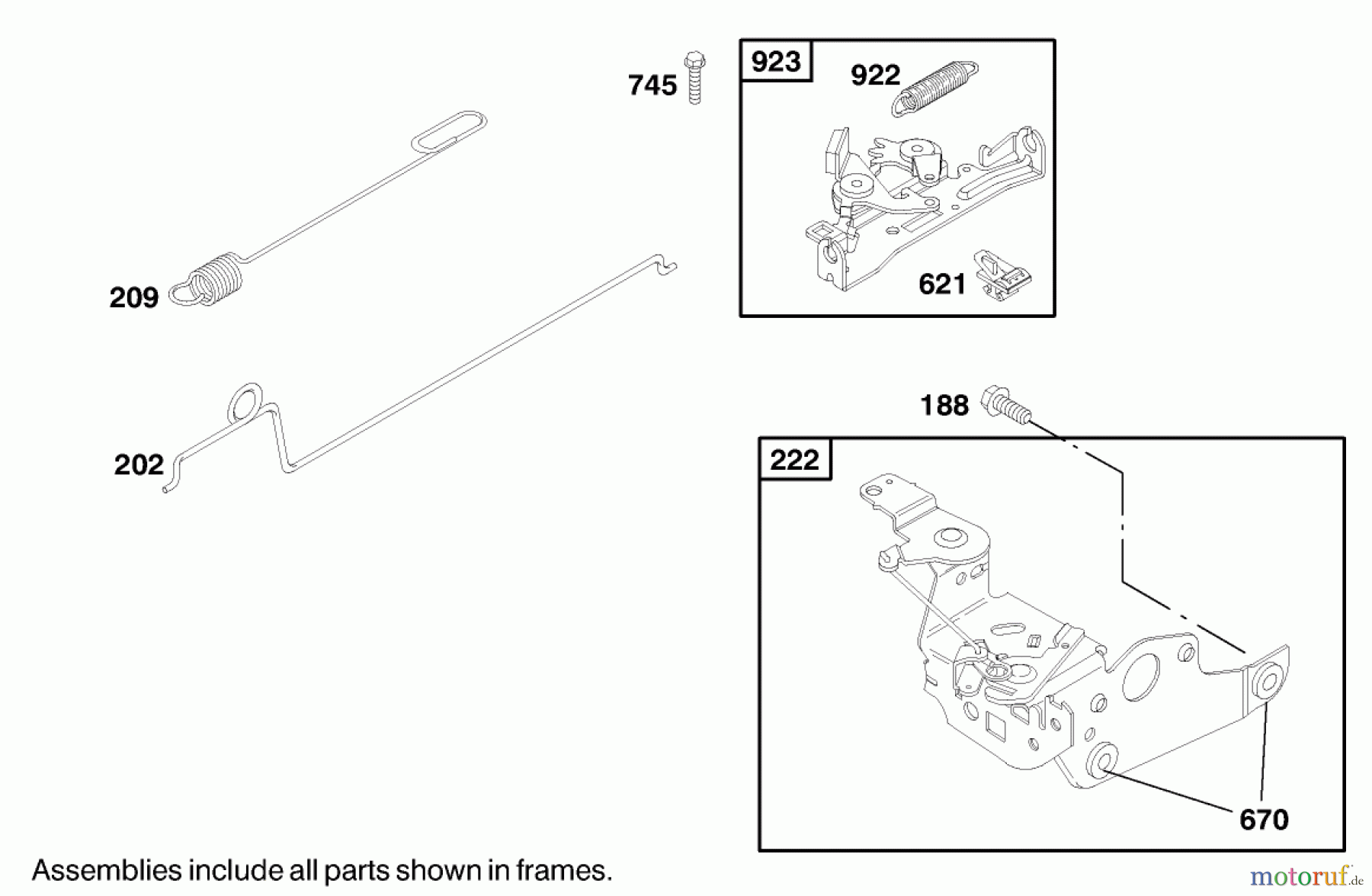 745

923

922

621

209

202

188

222

670

Assemblies include all parts shown in frames.

motoruf.de