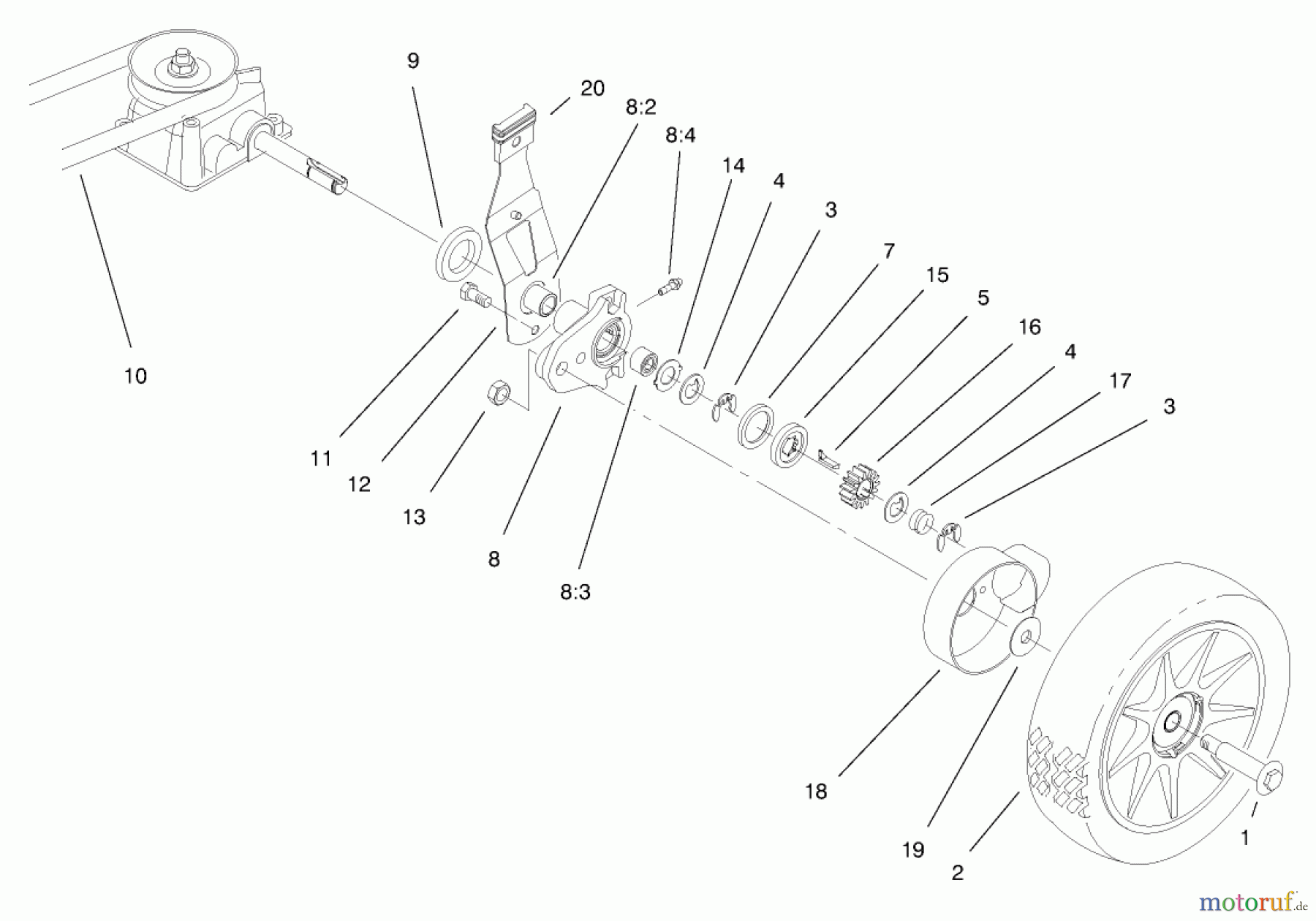 9
20
8:2
8:4
14
4
3
7
15
5
16
4
17
3
10
11
12
13
8
8:3
18
19
2
1
motoruf.de