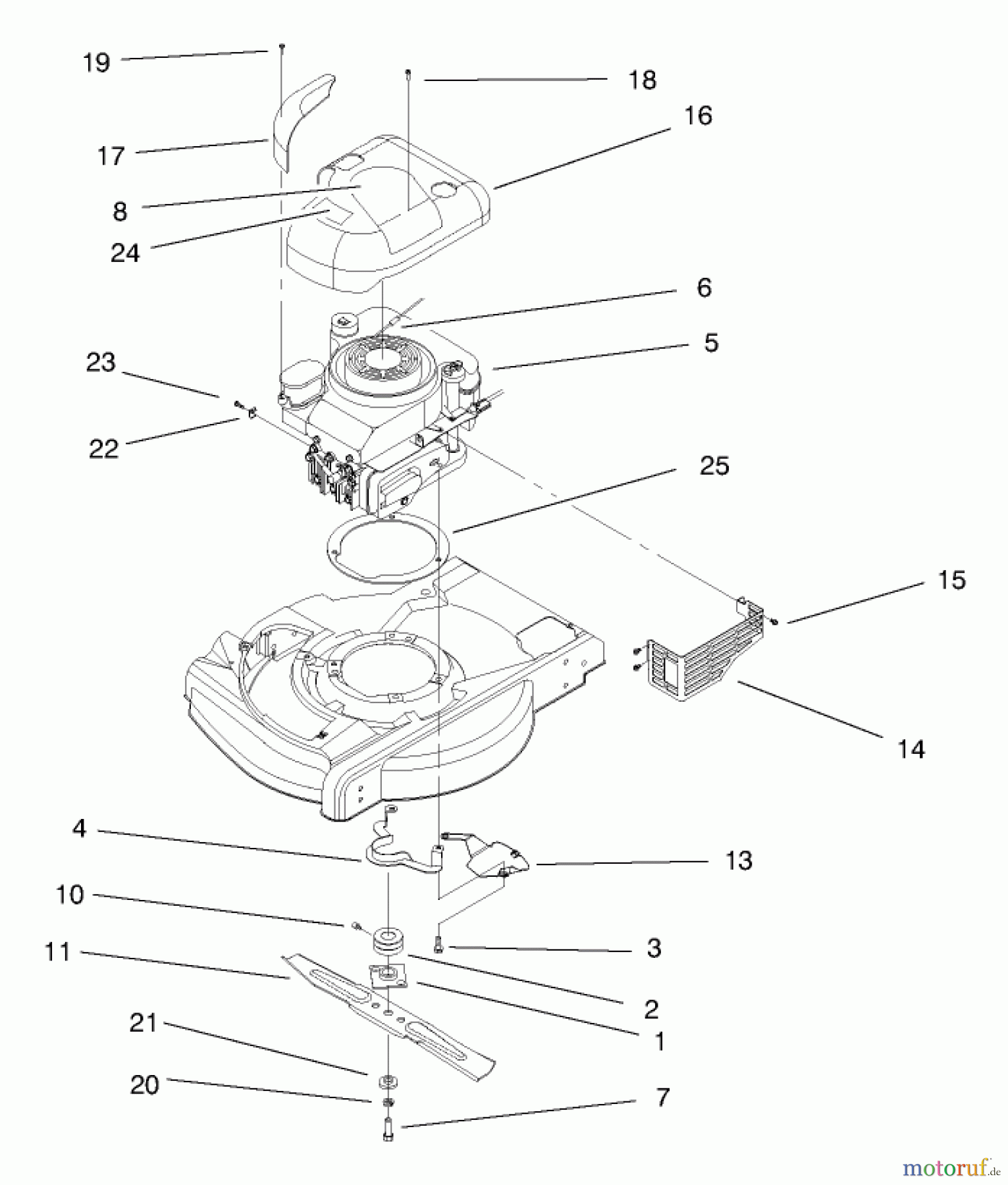 19
18
16
17
8
24
6
5
23
22
25
15
14
4
13
10
3
11
2
1
21
20
7
motoruf.de