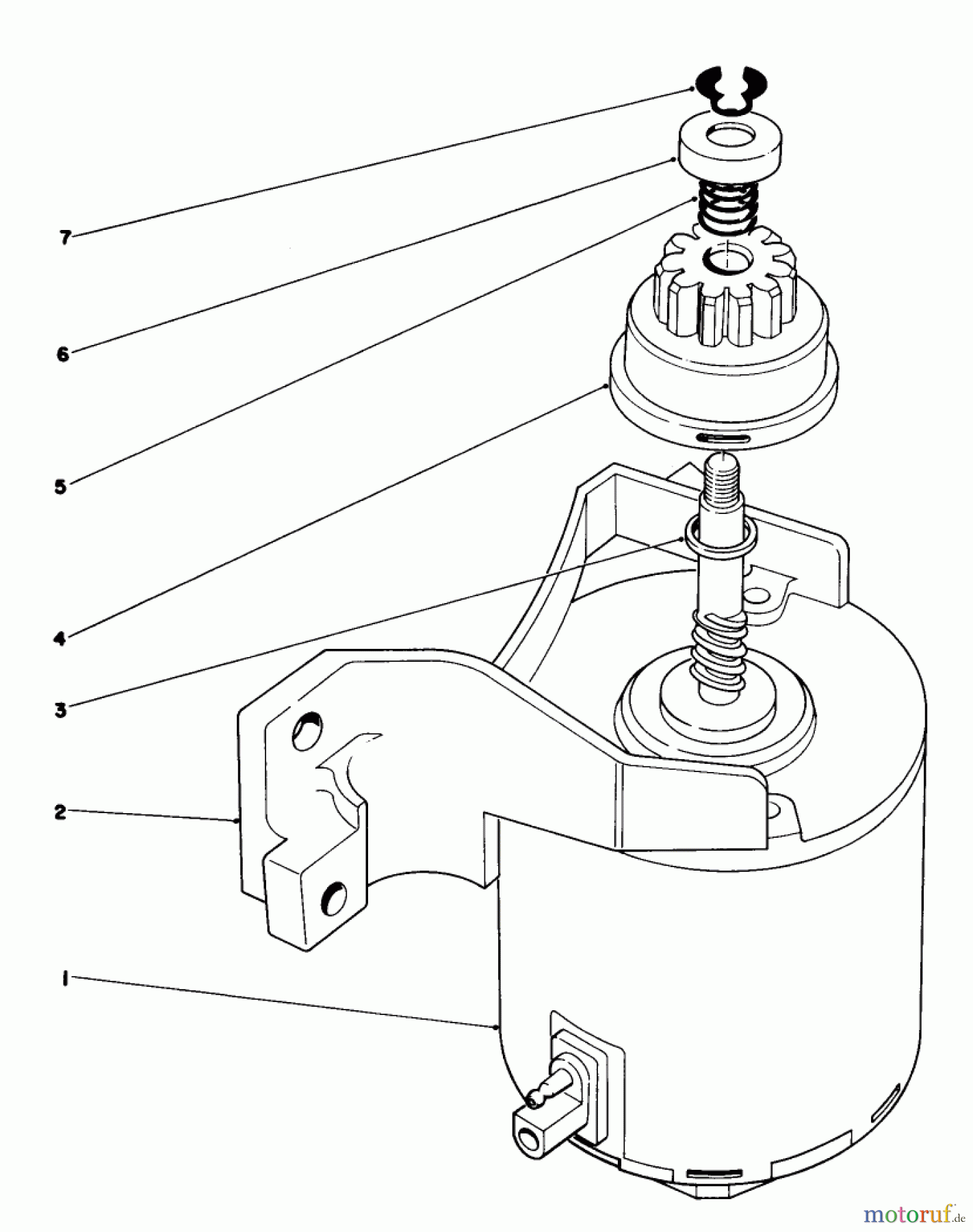 7

6

5

4

3

2

1

motoruf.de