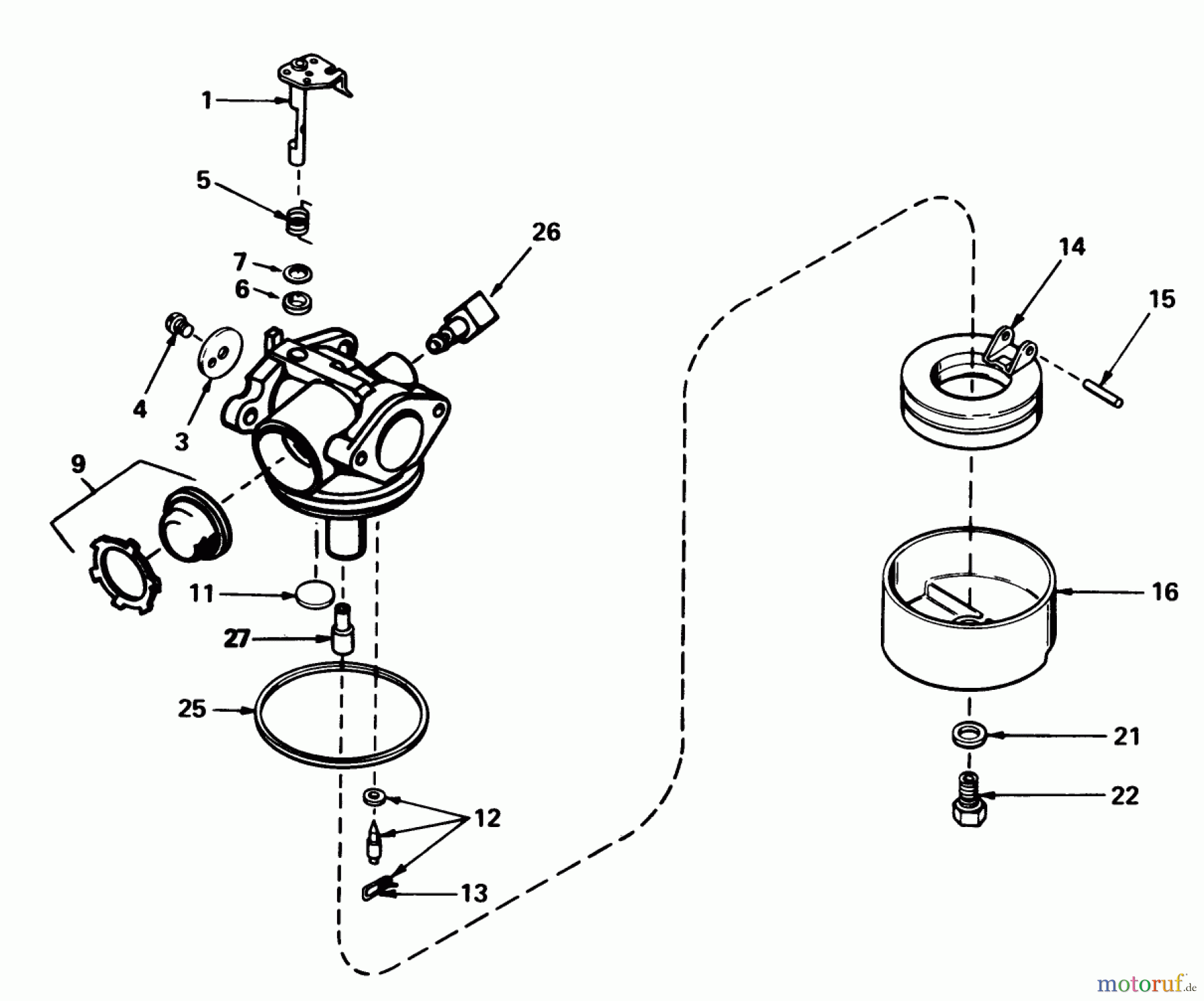 1
5
26
7
6
4
3
9
11
27
25
12
13
14
15
16
21
22
motoruf.de