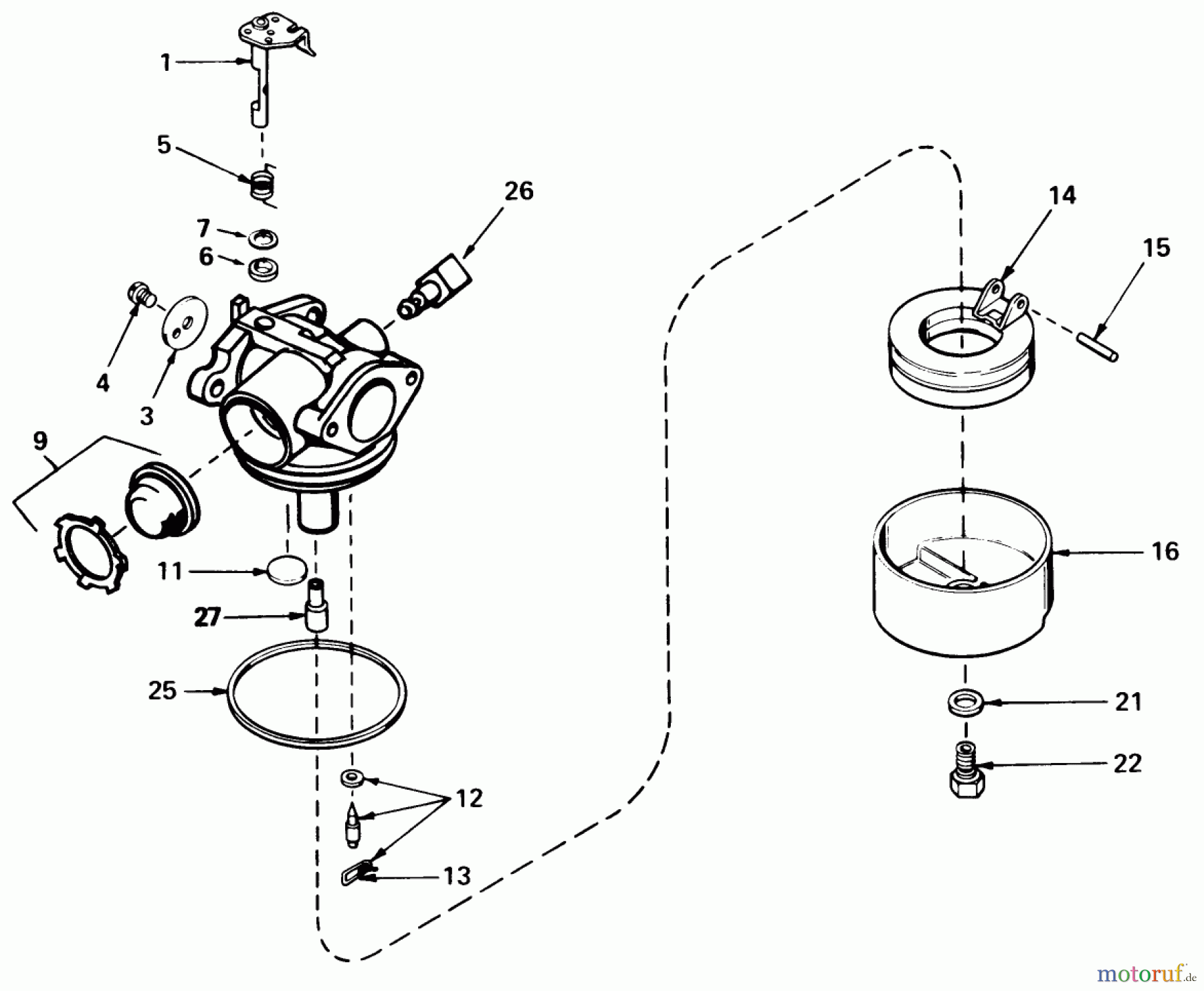 1
5
26
7
6
4
3
9
11
27
25
12
13
14
15
16
21
22
motoruf.de