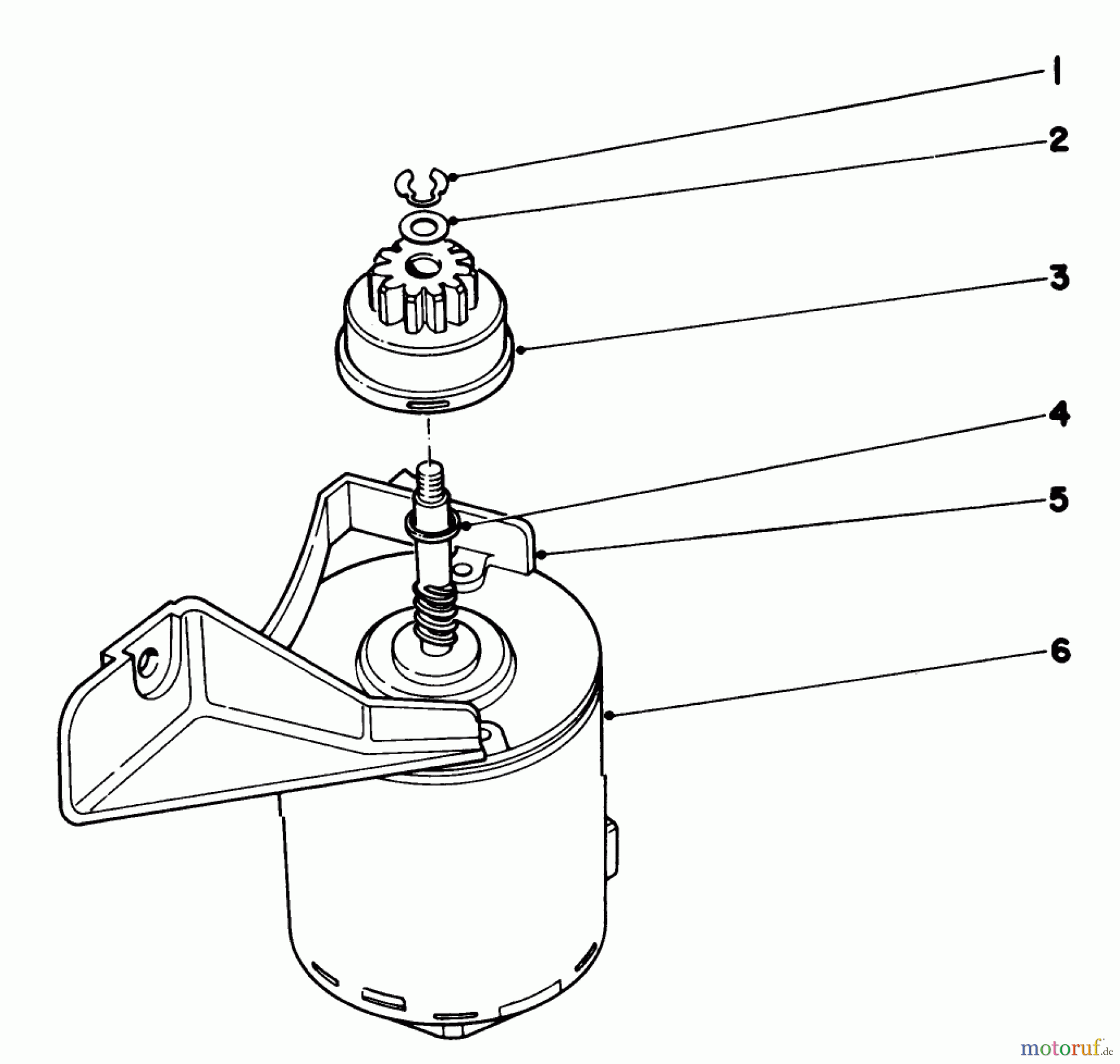 1
2
3
4
5
6
motoruf.de