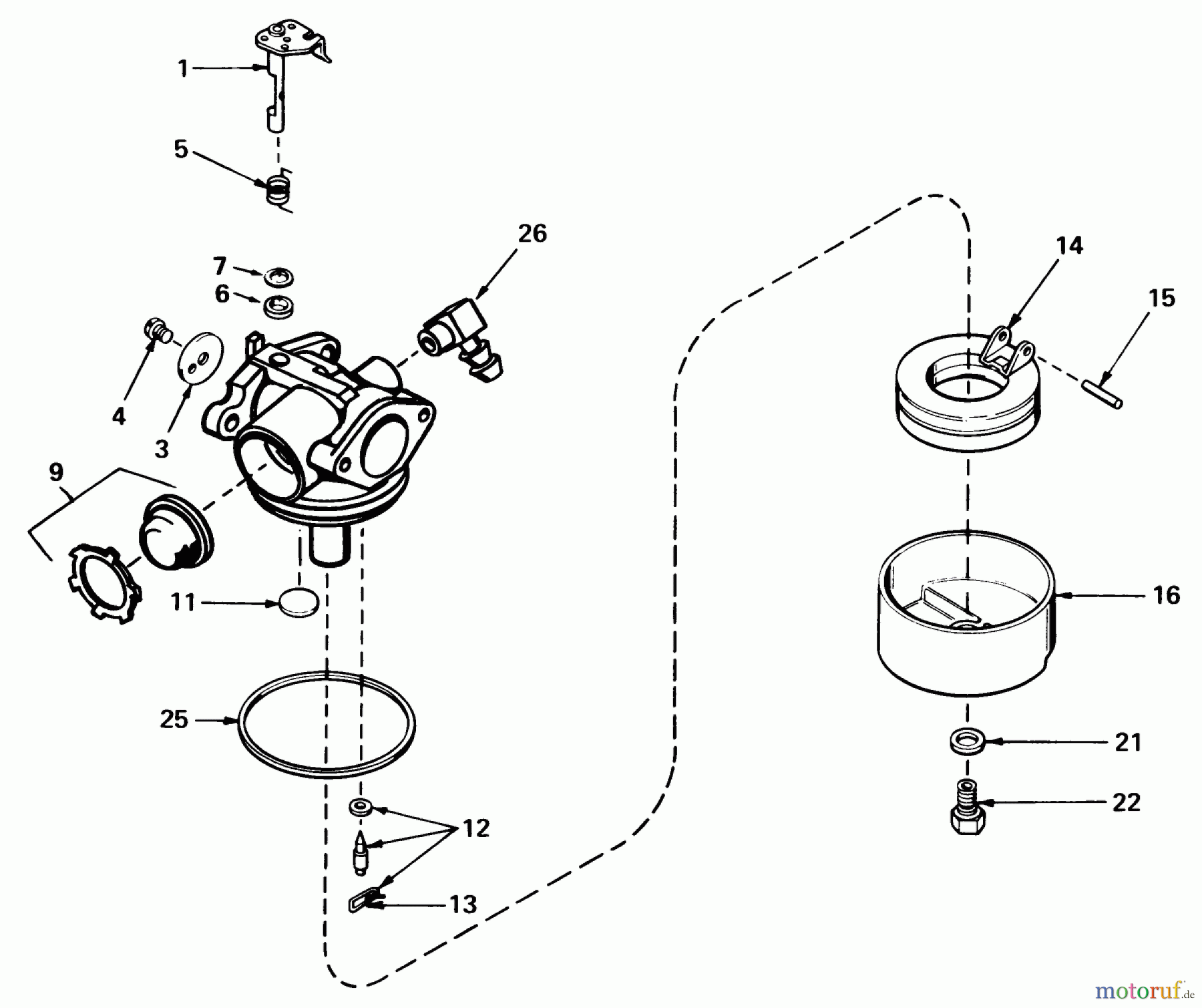 1
5
26
7
6
4
3
9
11
25
12
13
14
15
16
21
22
motoruf.de