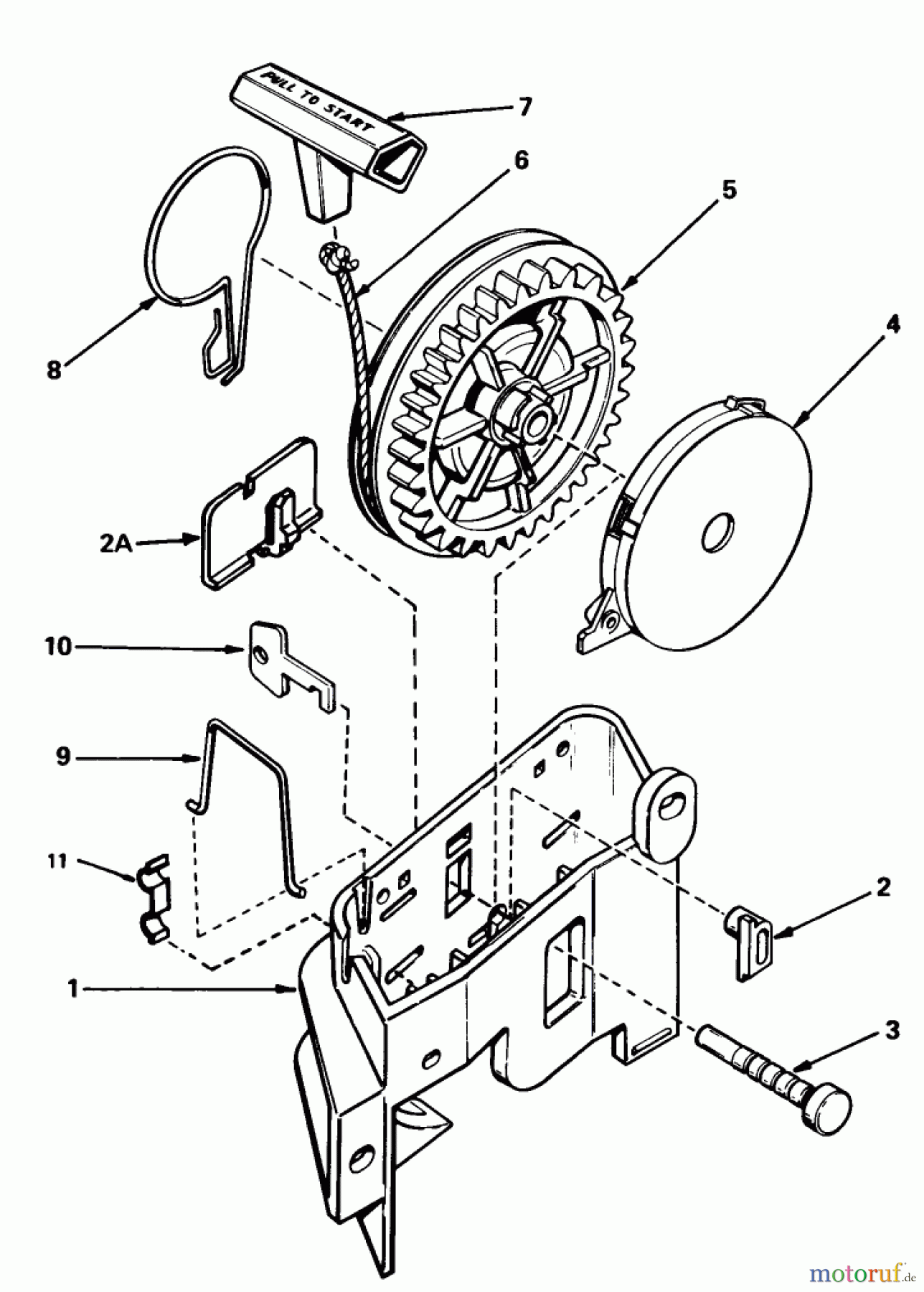 PULL TO START
7
6
5
4
8
2A
10
9
11
2
1
3
motoruf.de