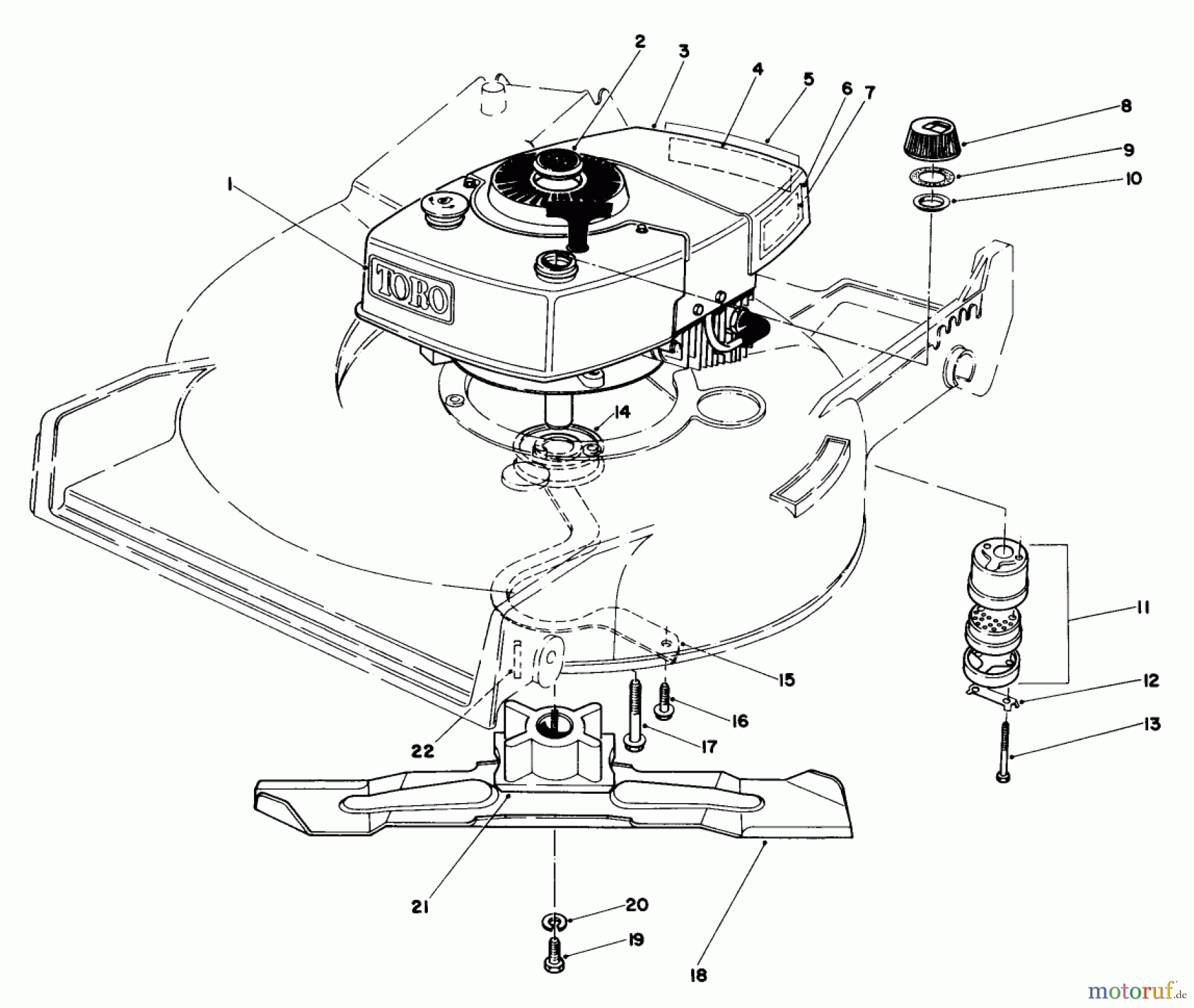 2
3
4
5
6
7
8
9
10
1
TORO
14
11
15
12
16
13
17
22
21
20
19
18
motoruf.de