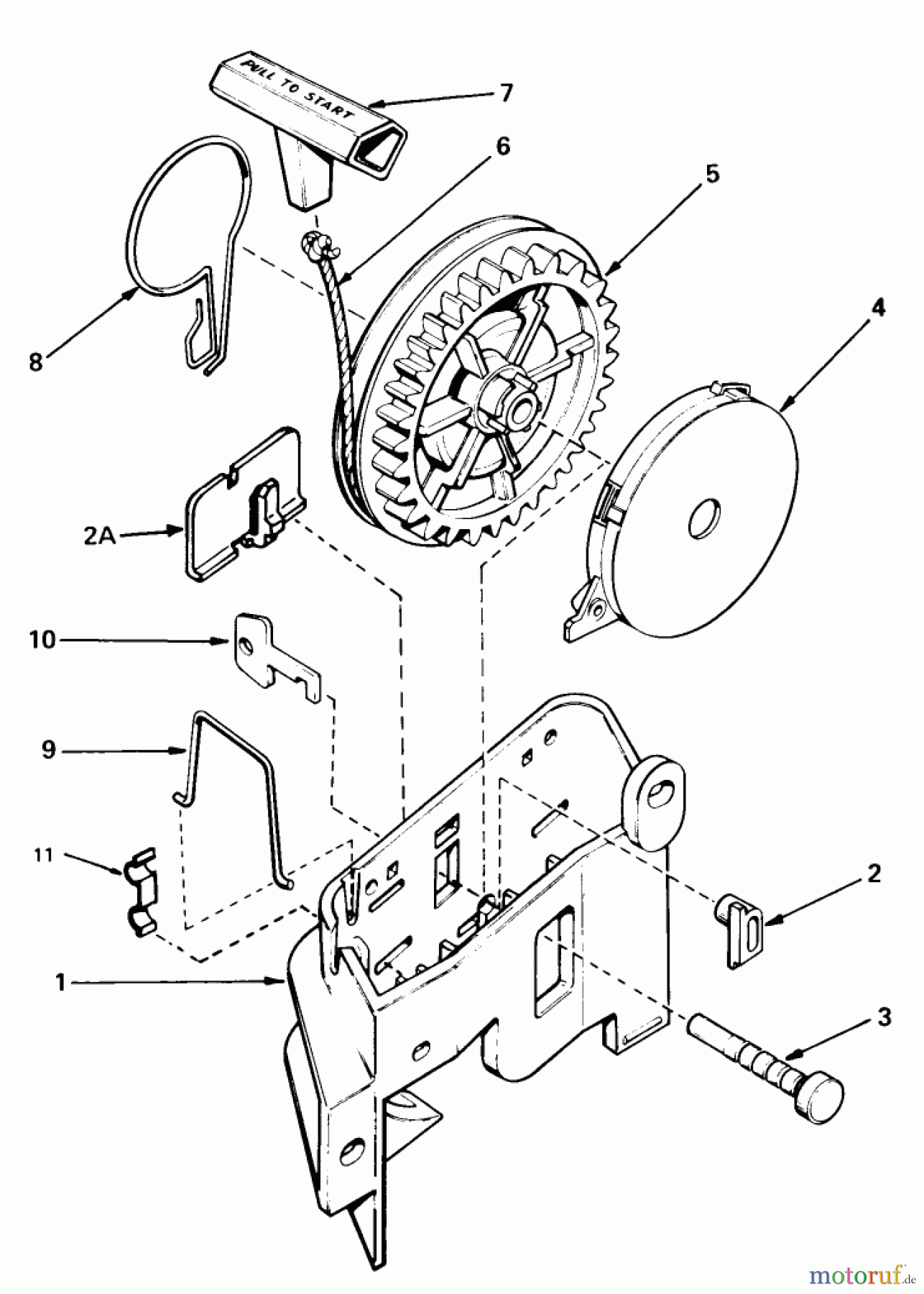 PULL TO START

7

6

5

4

8

2A

10

9

11

2

1

3

motoruf.de