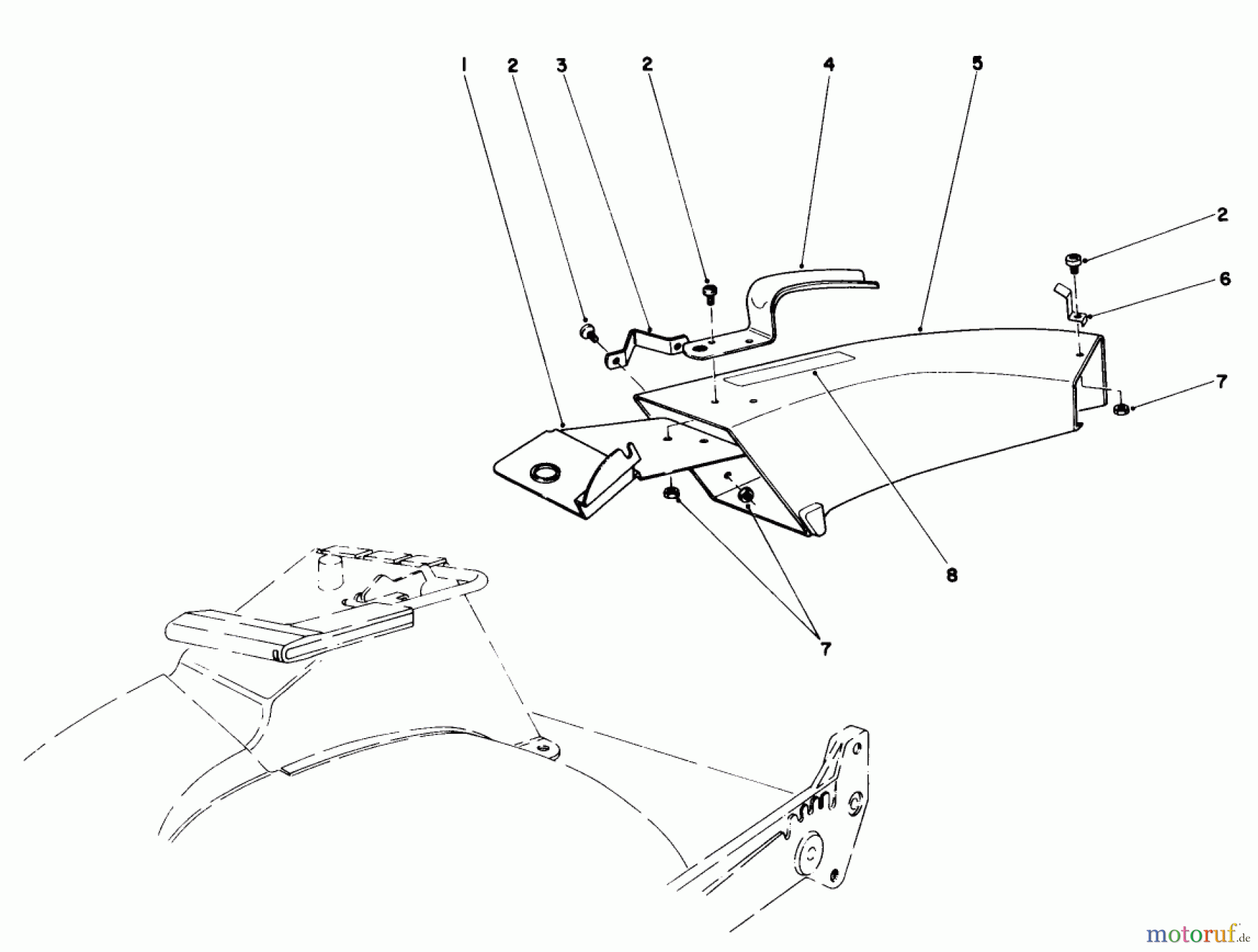 1 2 3 2 4 5

2

6

7

8

7

motoruf.de