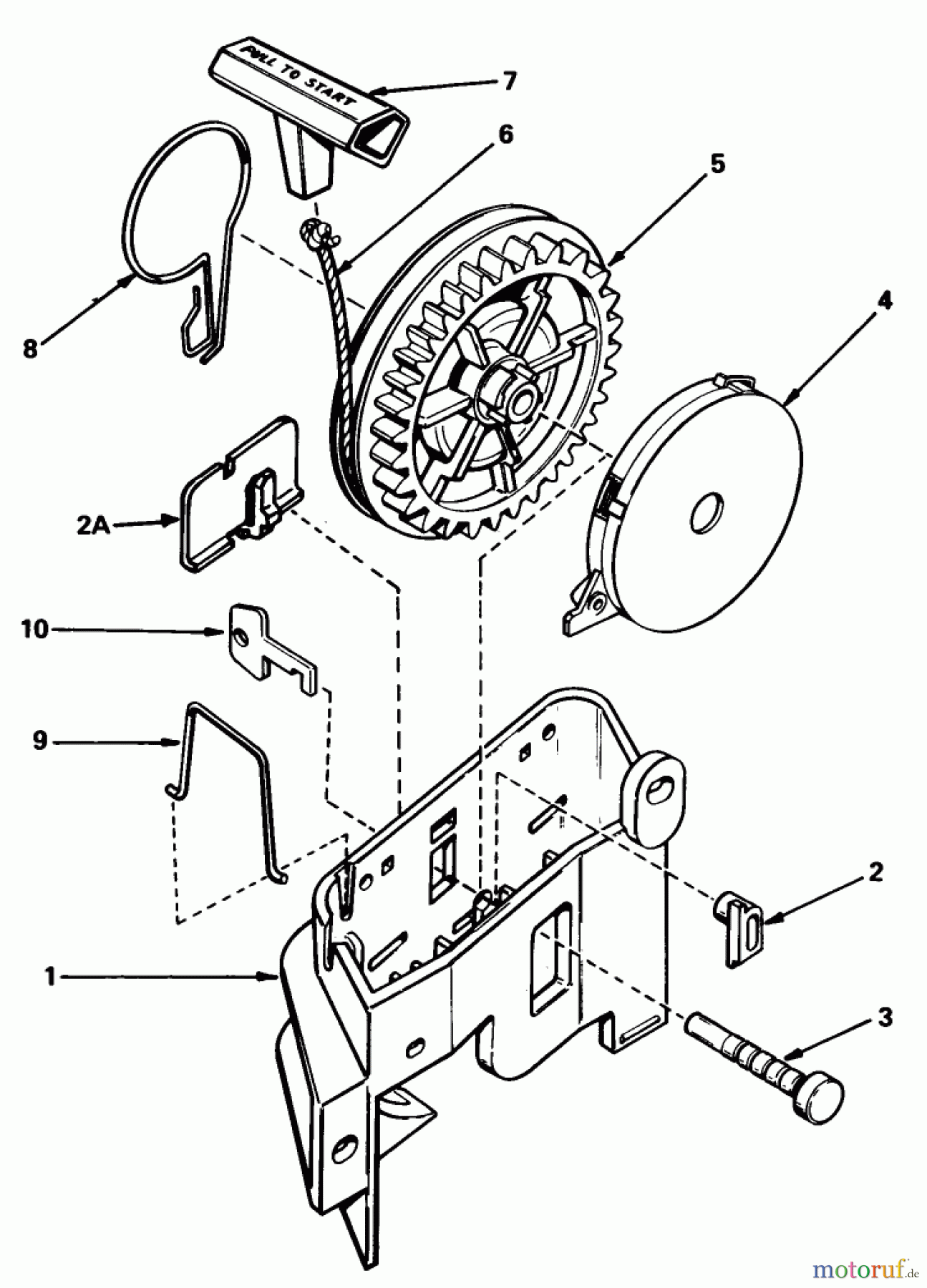 PULL TO START
7
6
5
4
8
2A
10
9
2
1
3
motoruf.de