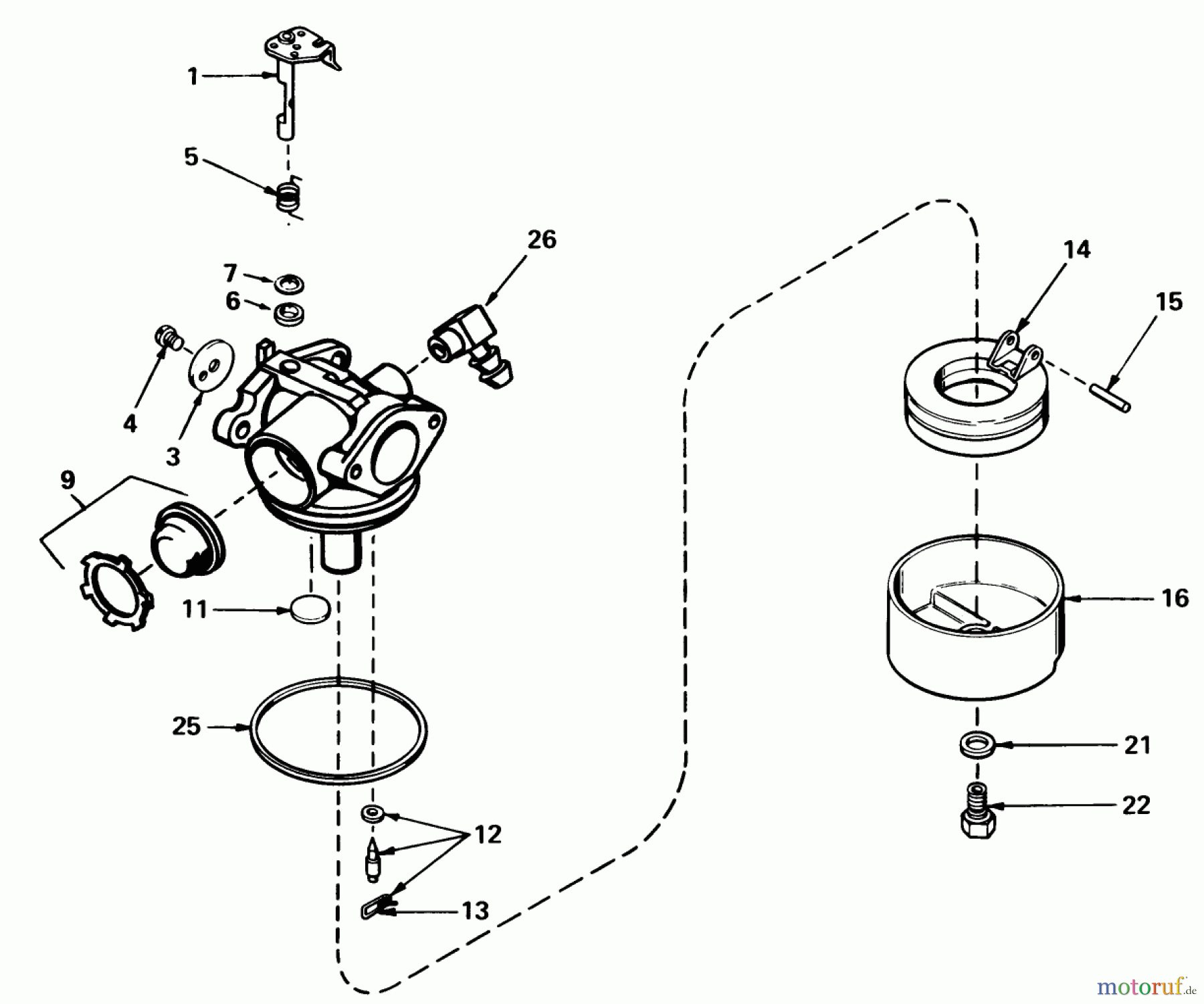 1
5
26
7
6
4
3
9
11
25
12
13
14
15
16
21
22
motoruf.de