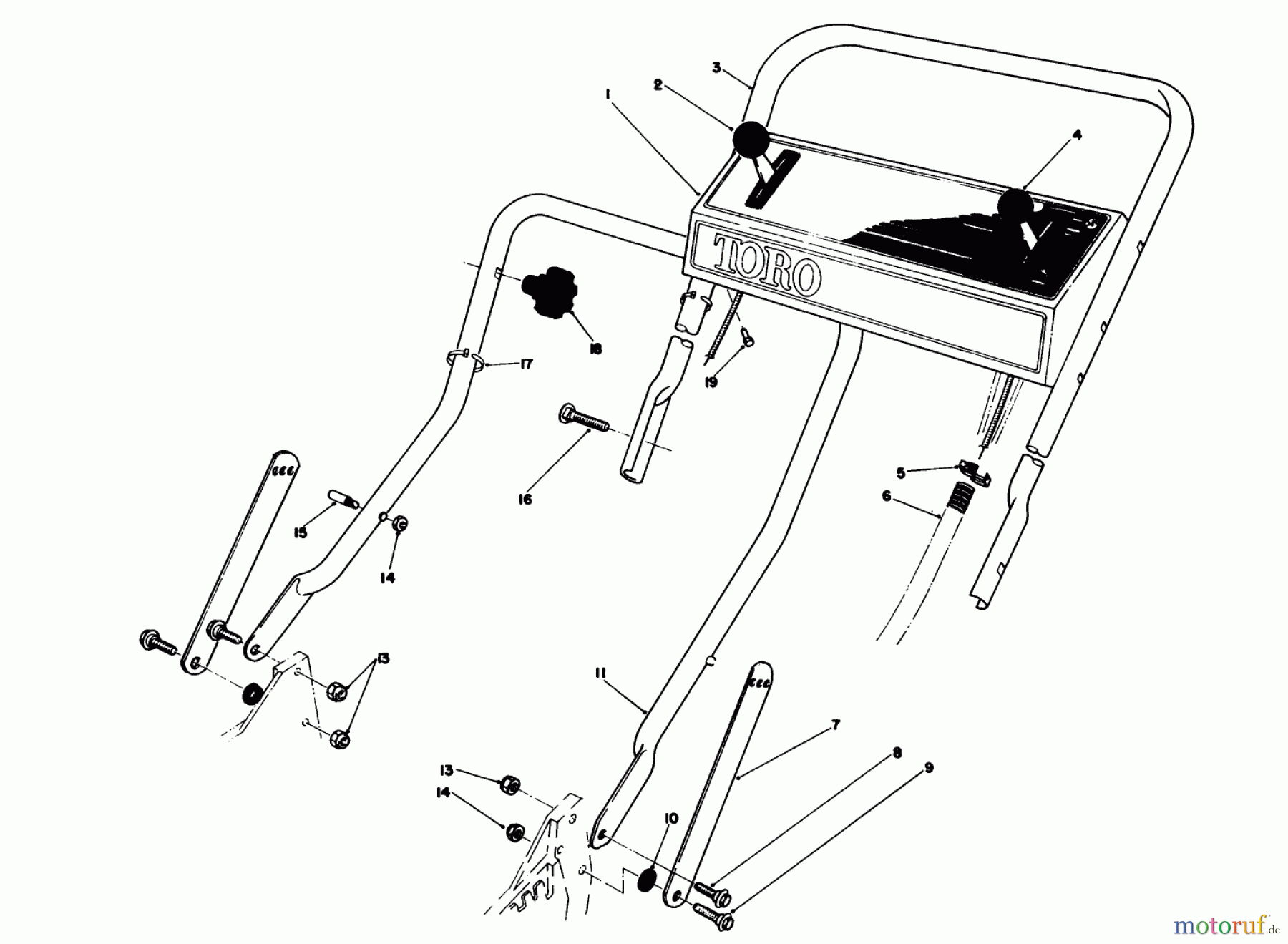 3
2
1
4
TORO
18
17
19
16
15
14
5
6
13
11
7
8
9
13
14
10
motoruf.de