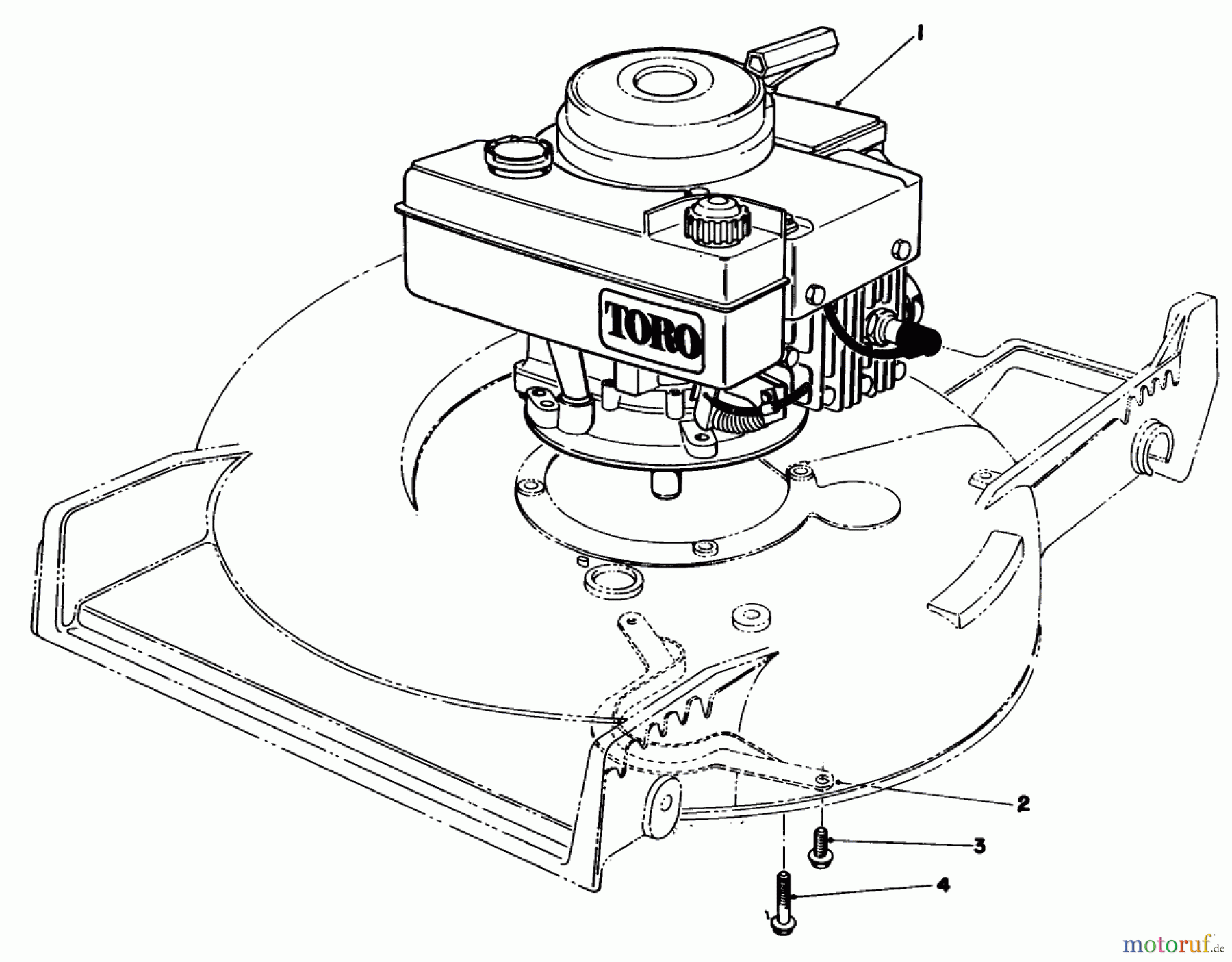 1

TORO

2

3

4

motoruf.de