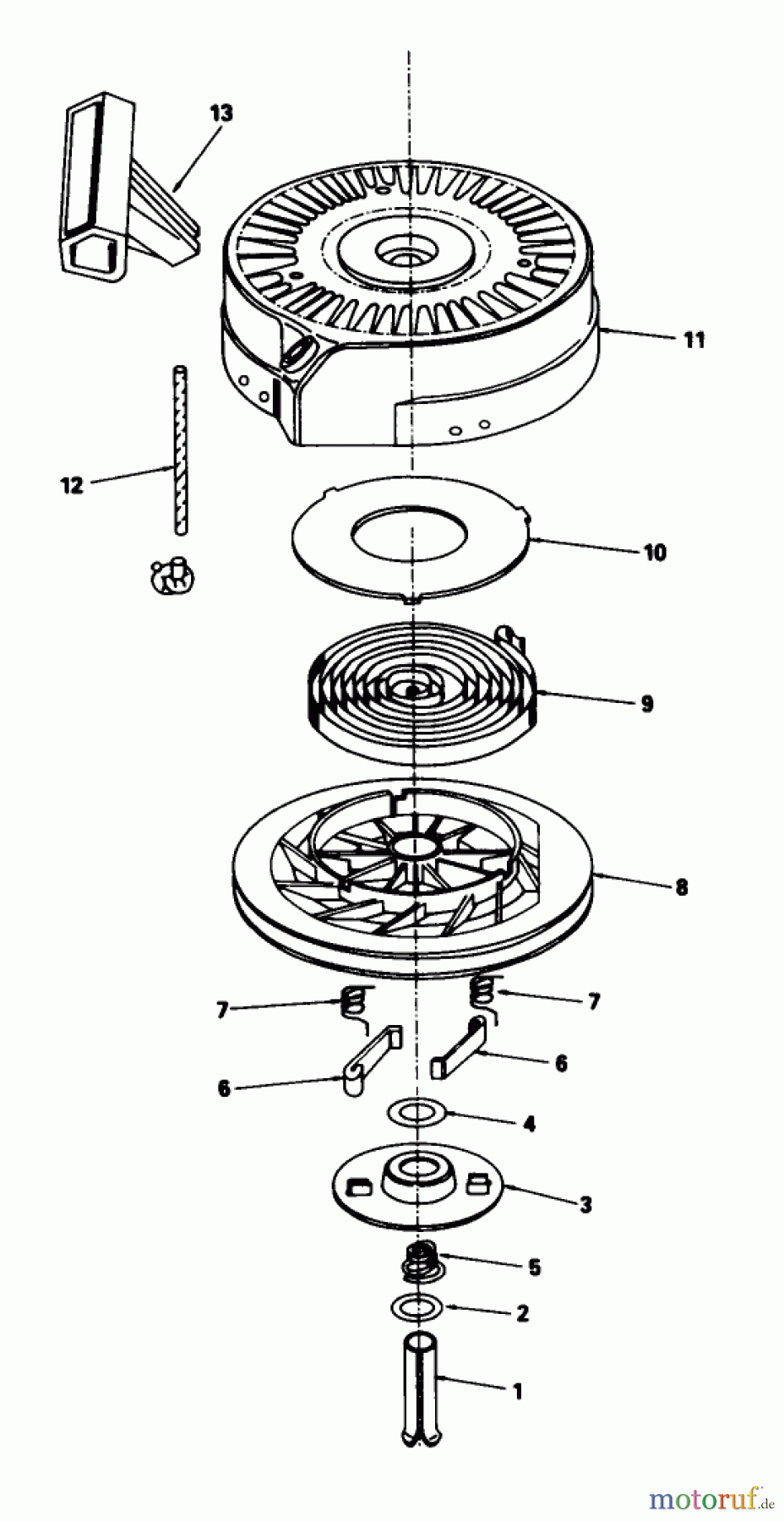 13
11
12
10
9
8
7
7
6
6
4
3
5
2
1
motoruf.de