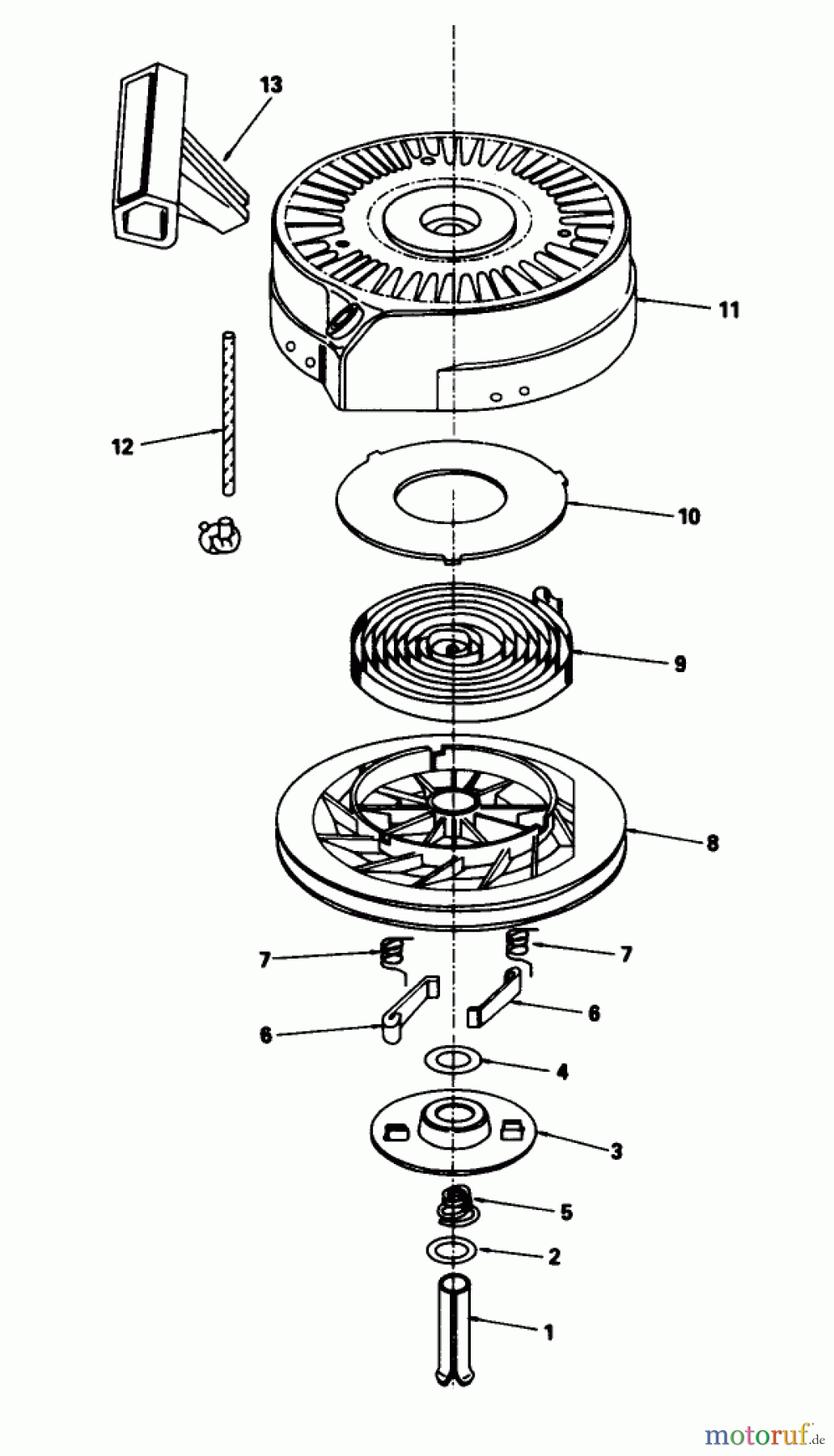 13
11
12
10
9
8
7
7
6
6
4
3
5
2
1
motoruf.de