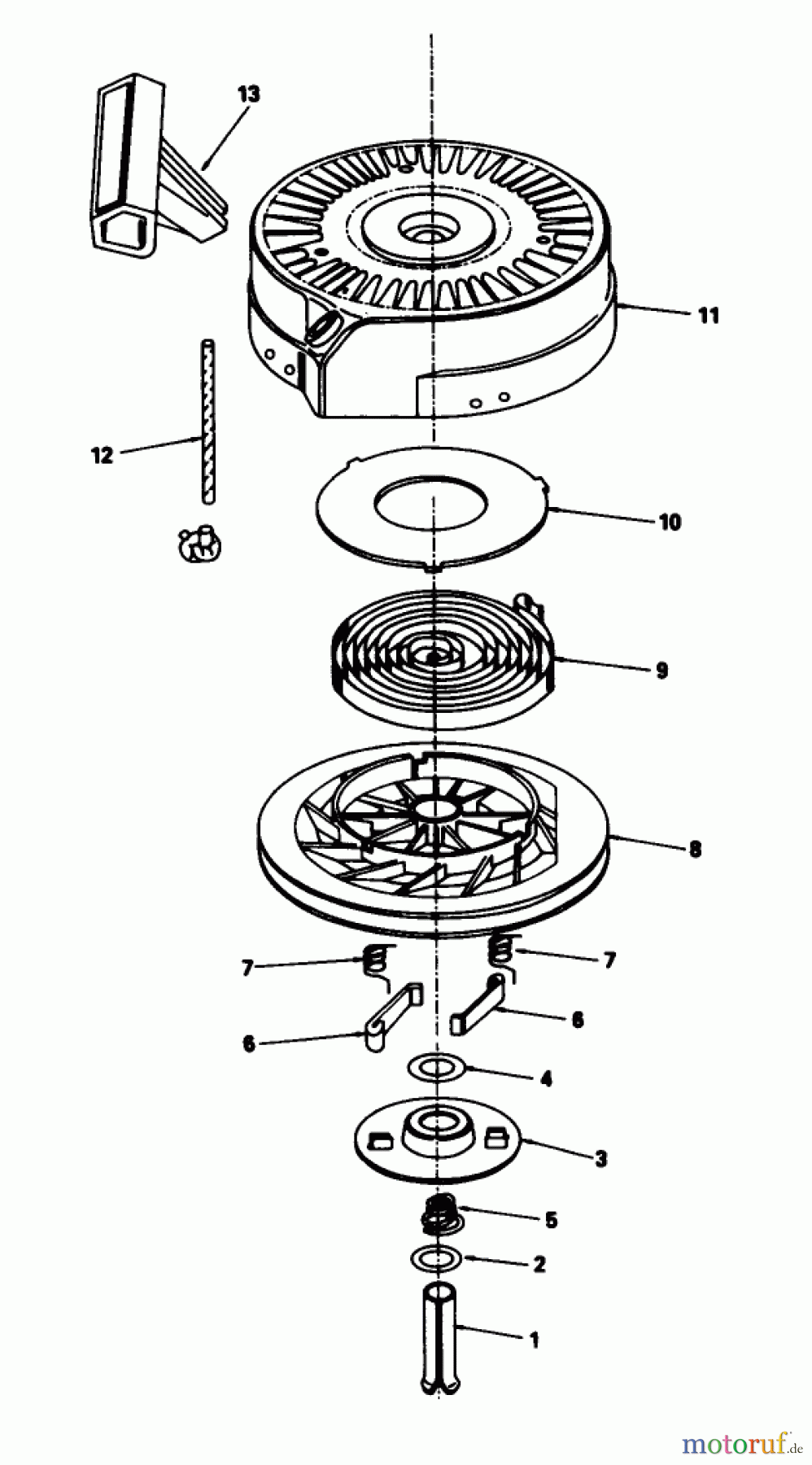 13
11
12
10
9
8
7
7
6
6
4
3
5
2
1
motoruf.de