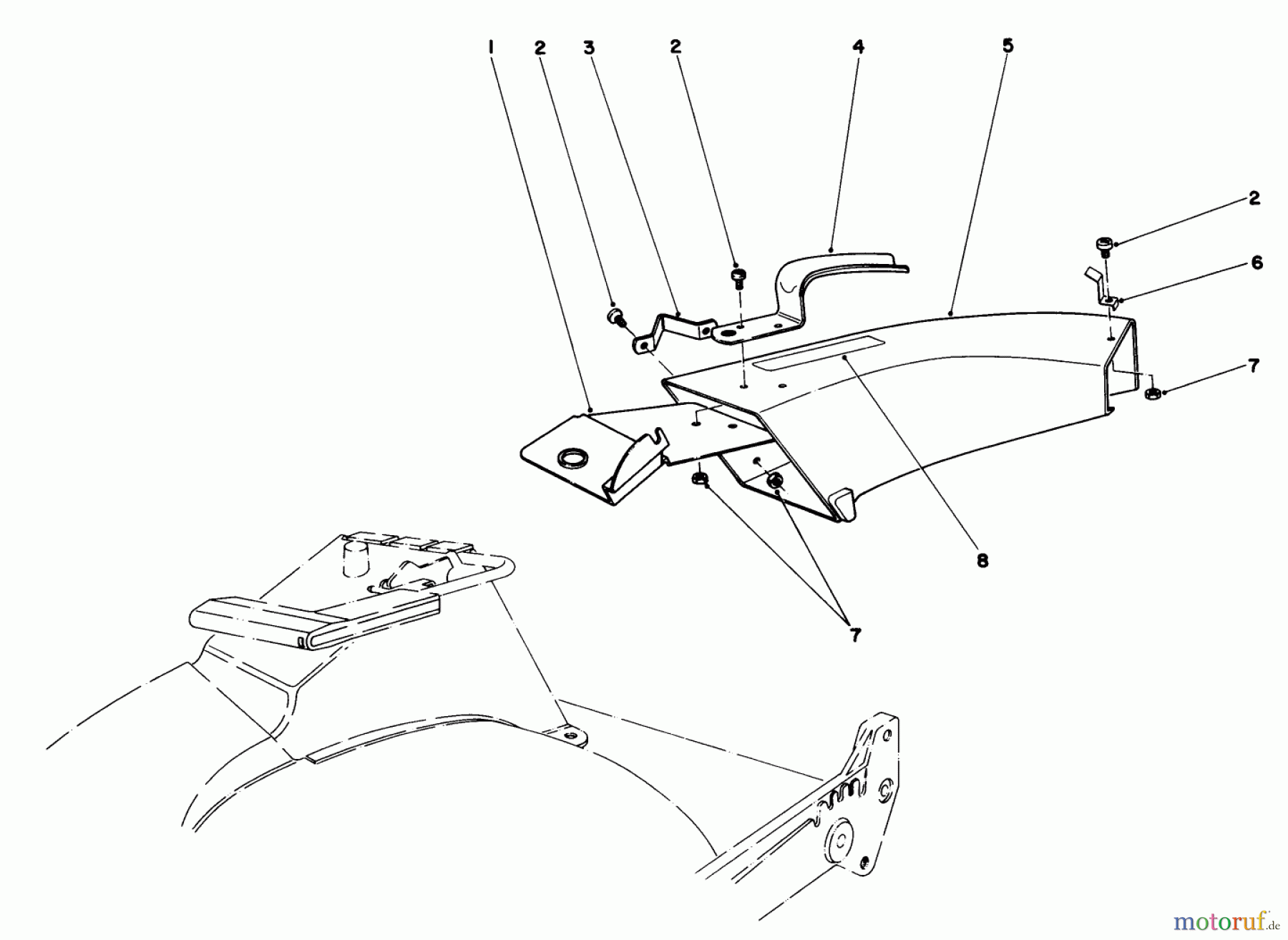 1 2 3 2 4 5

2

6

7

8

7

motoruf.de