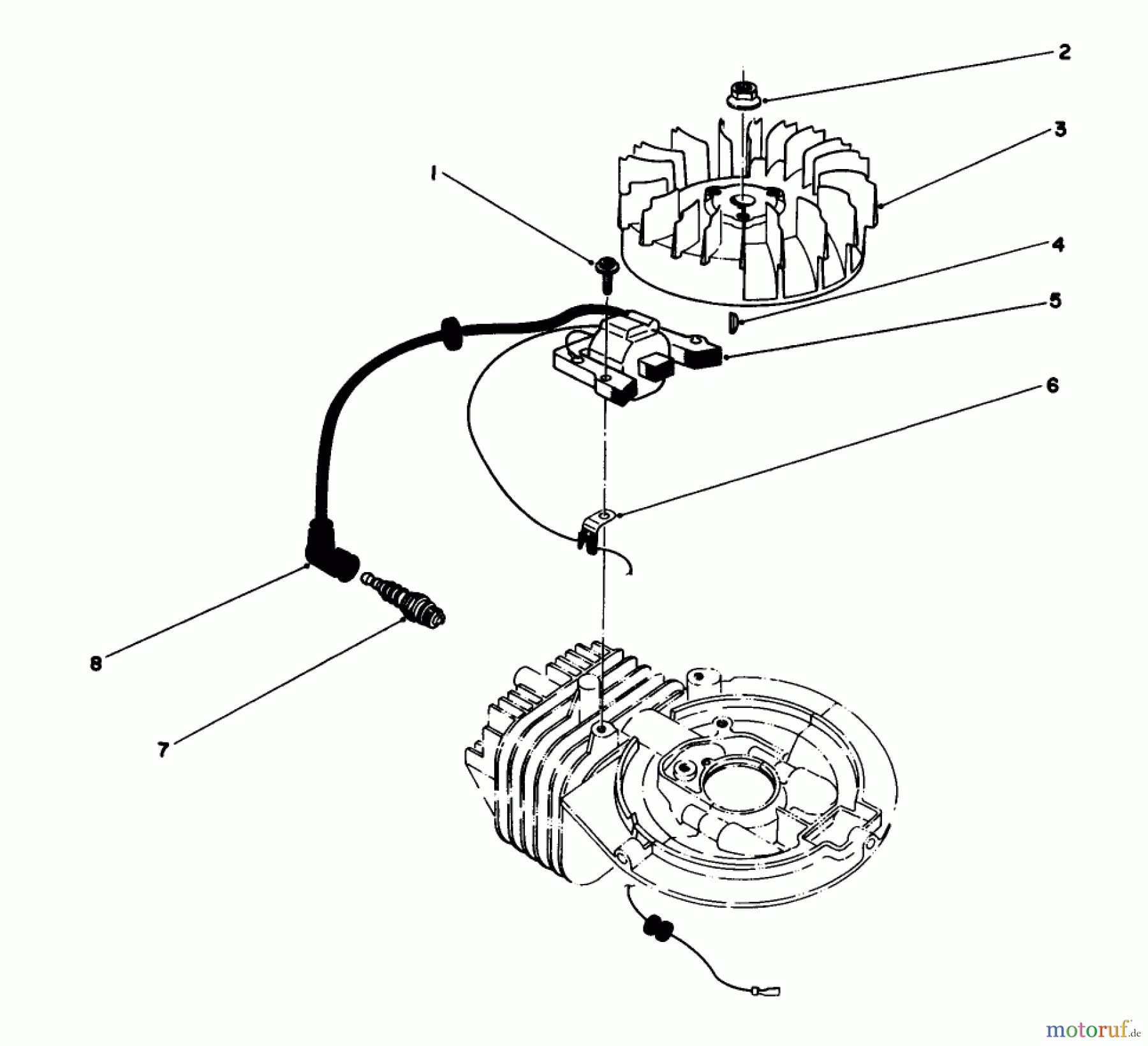 2
3
1
4
5
6
8
7
motoruf.de