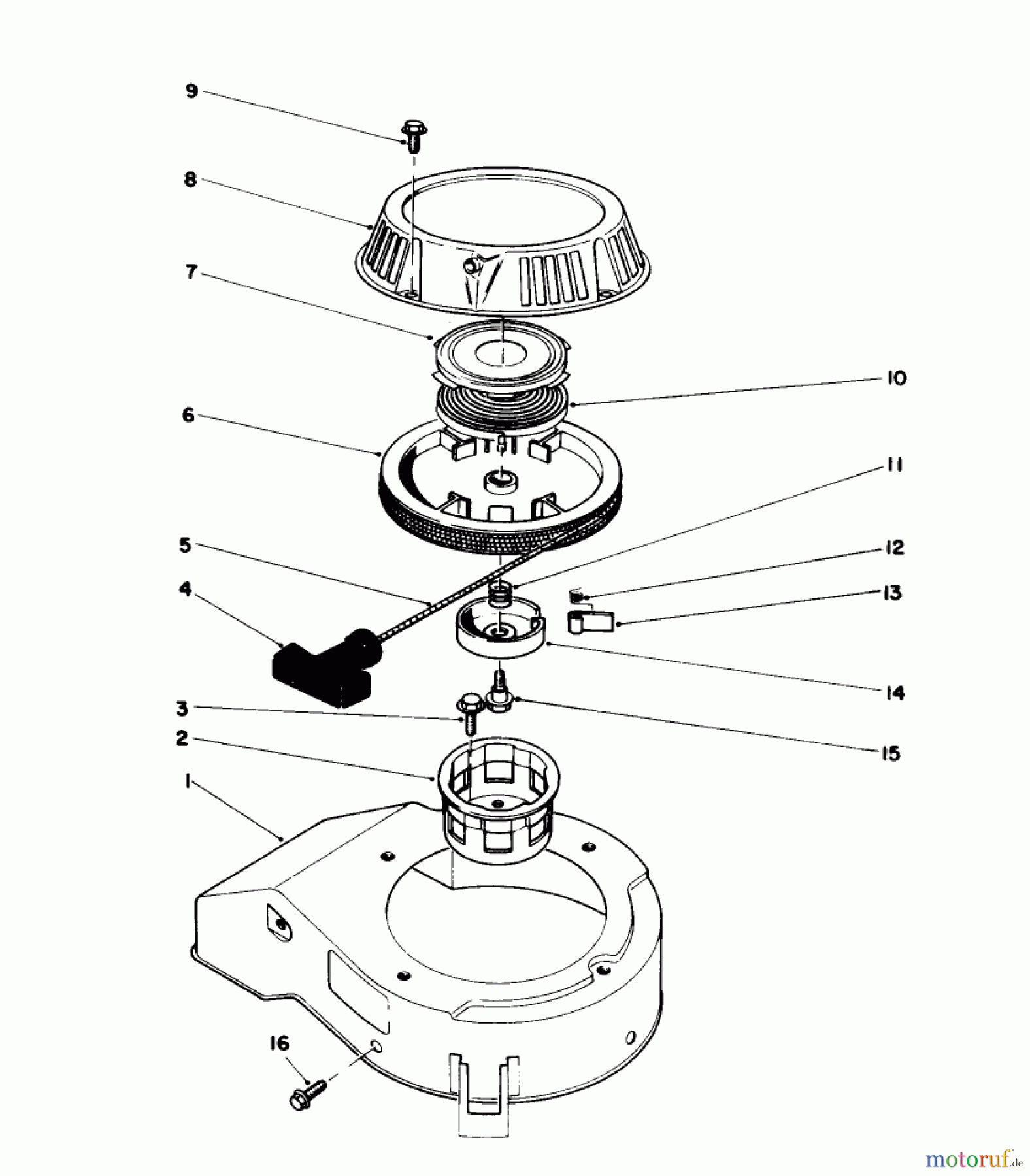 9
8
7
10
6
11
5
12
4
13
14
3
15
2
1
16
motoruf.de