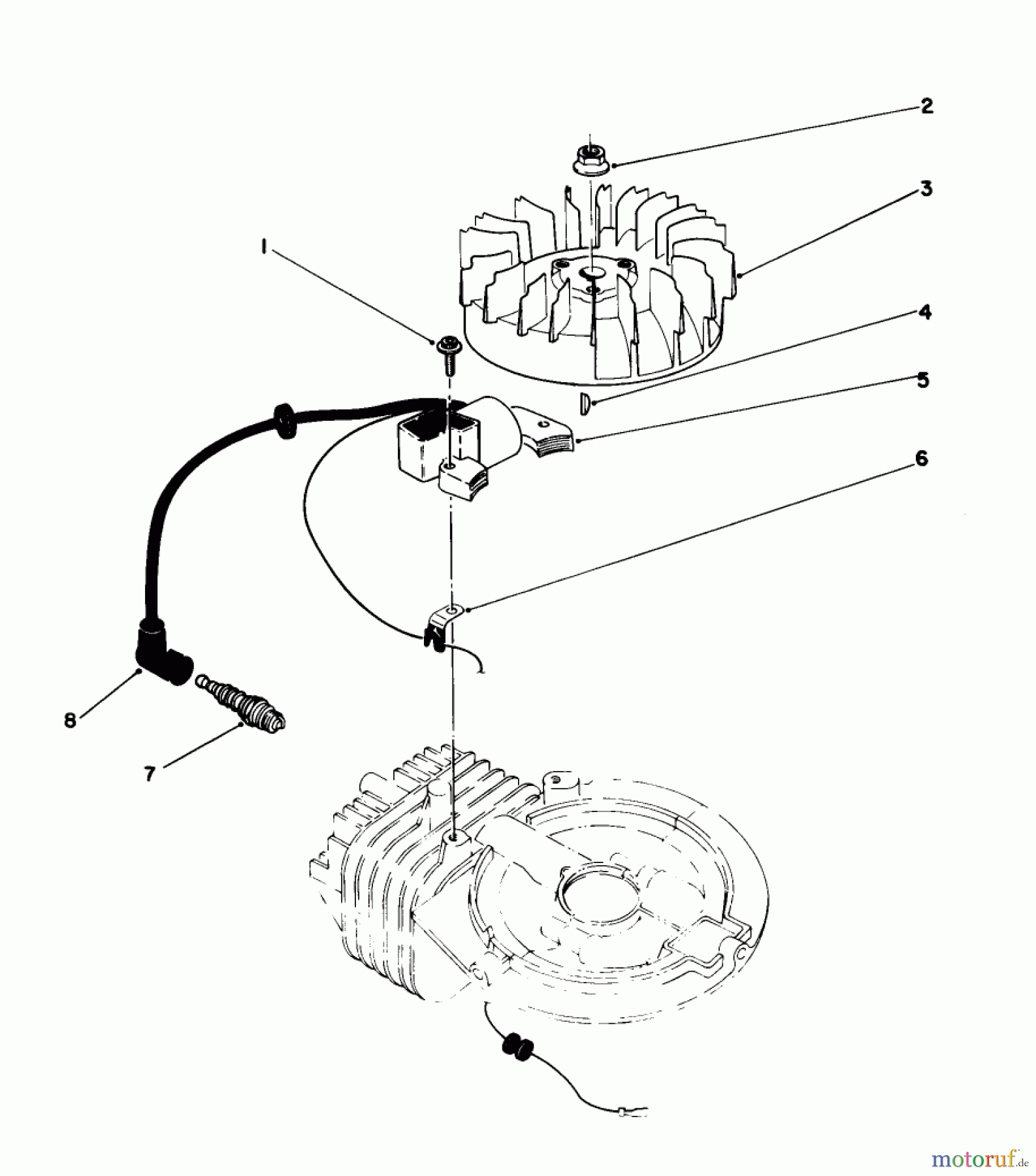 2
3
1
4
5
6
8
7
motoruf.de