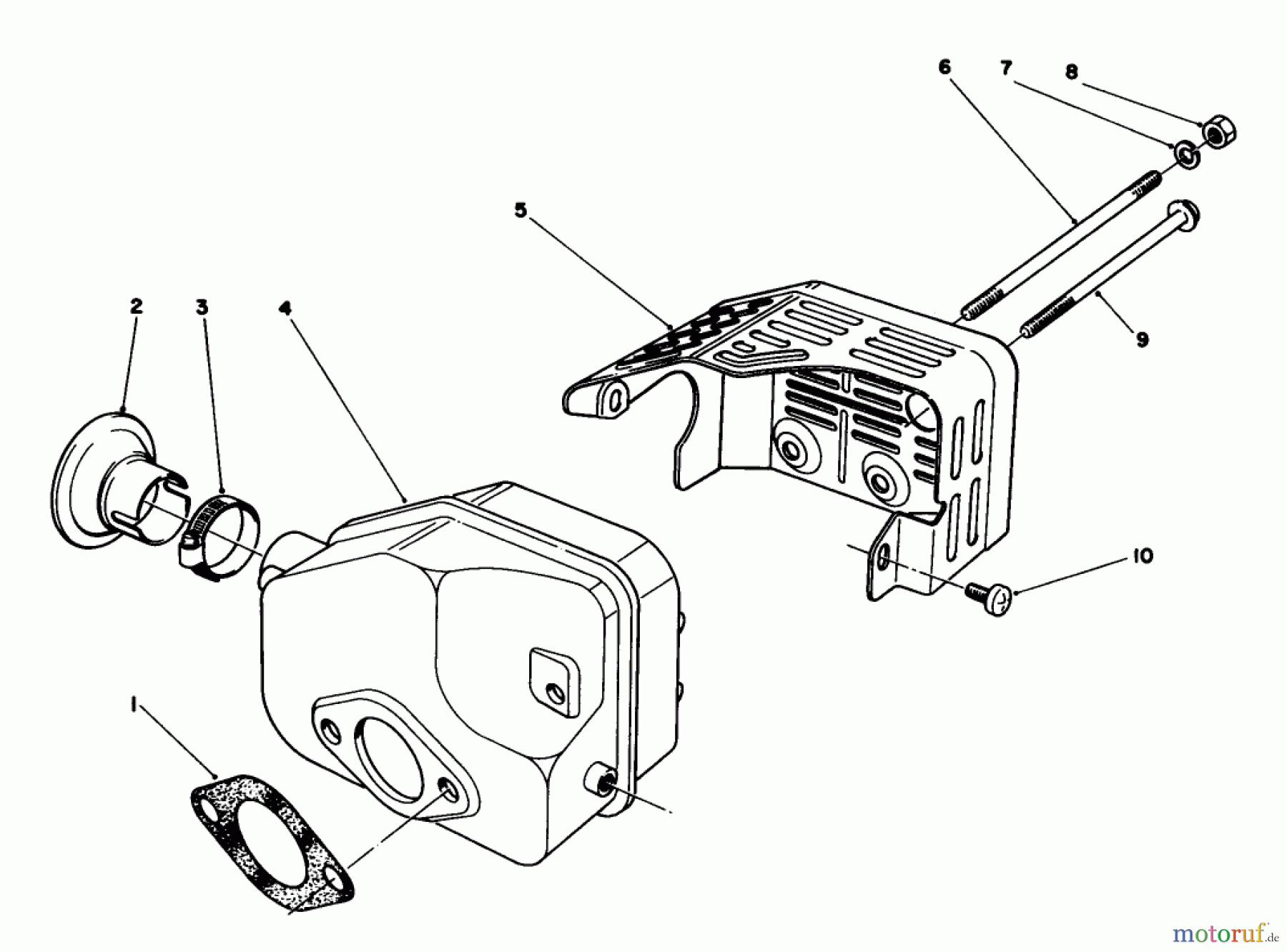 6
7
8
5
2
3
4
9
10
1
motoruf.de