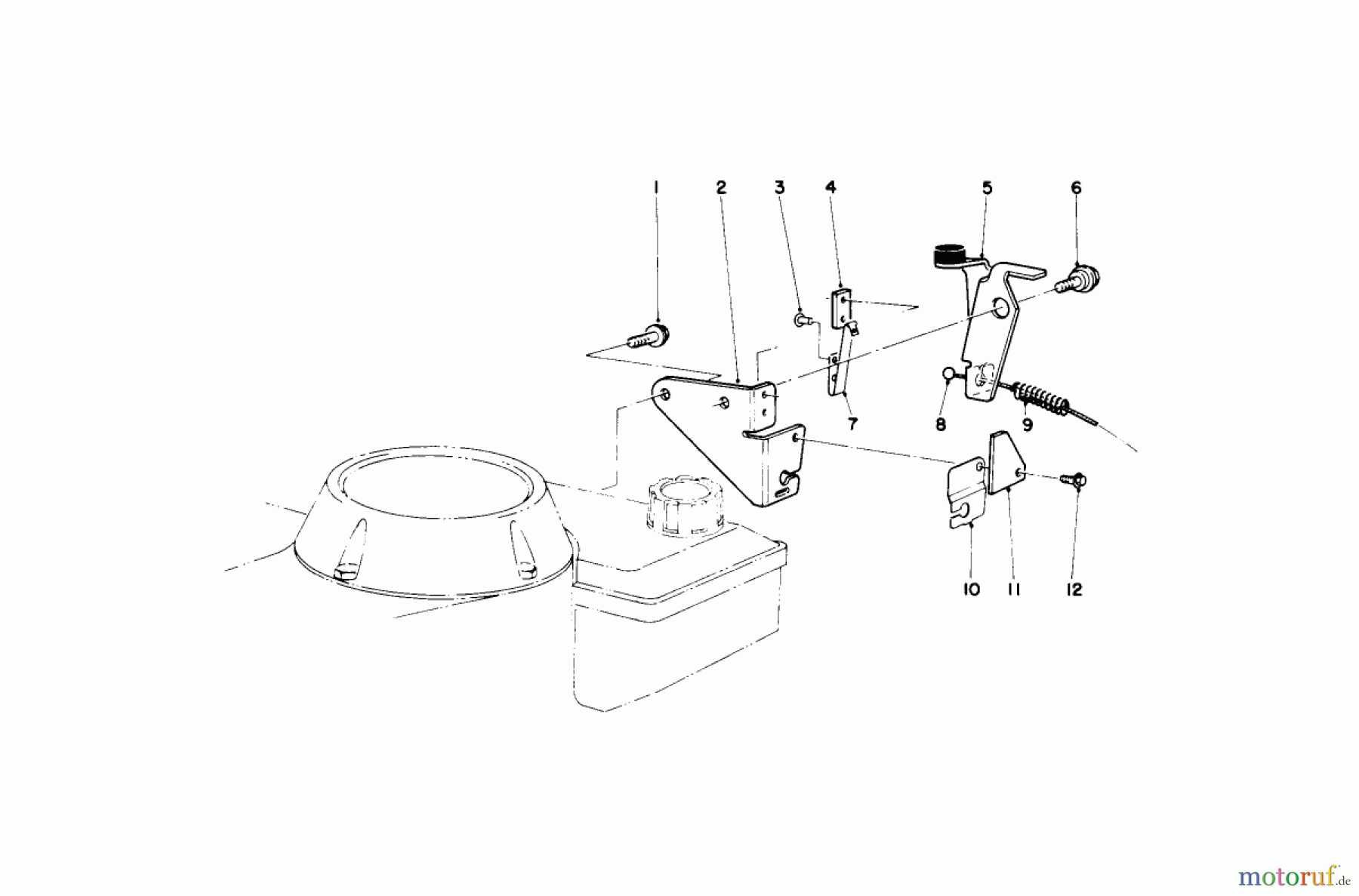 1
2
3
4
5
6
7
8
9
10
11
12

motoruf.de