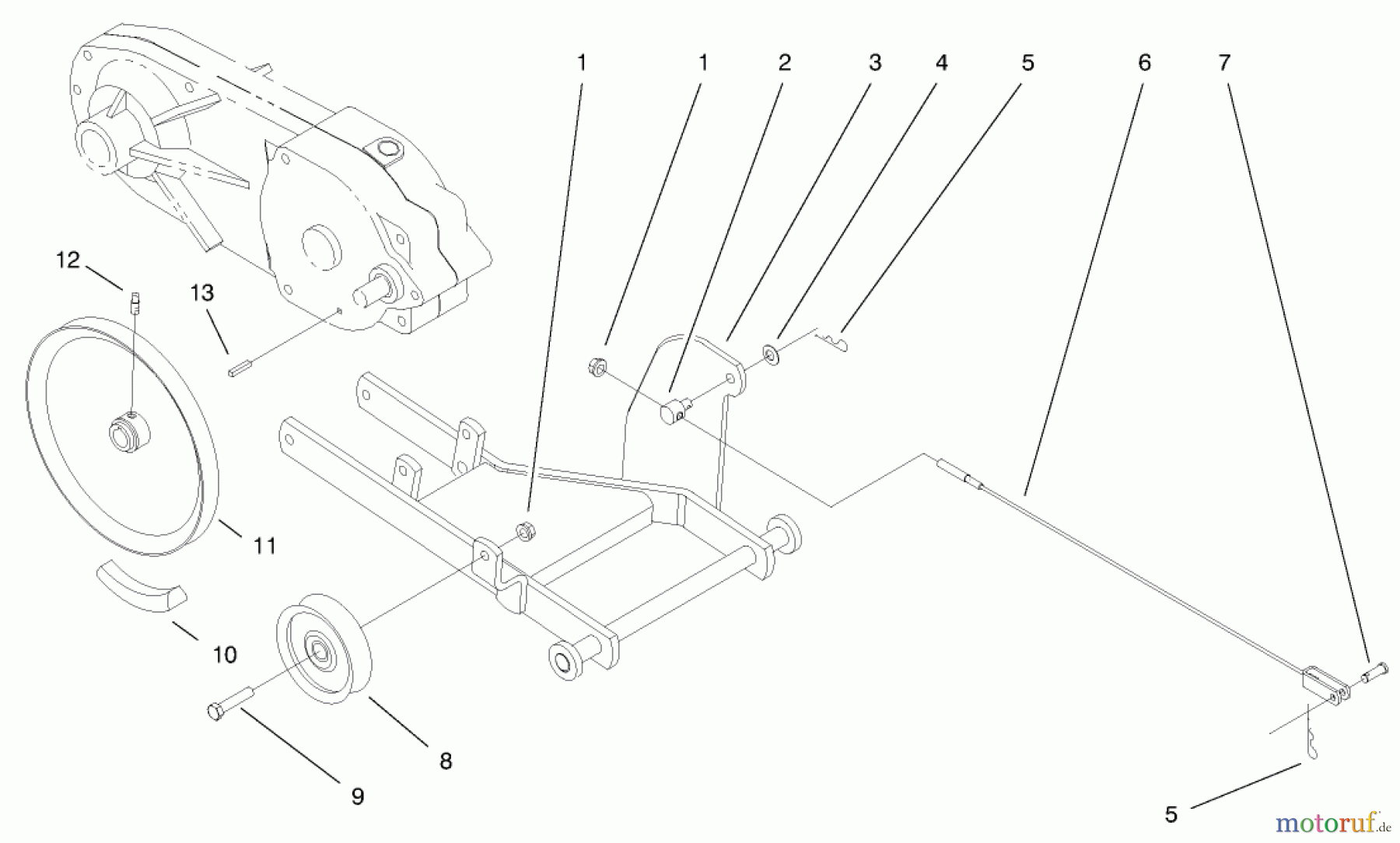 1
1
2
3
4
5
6
7
12
13
11
10
8
9
5
motoruf.de