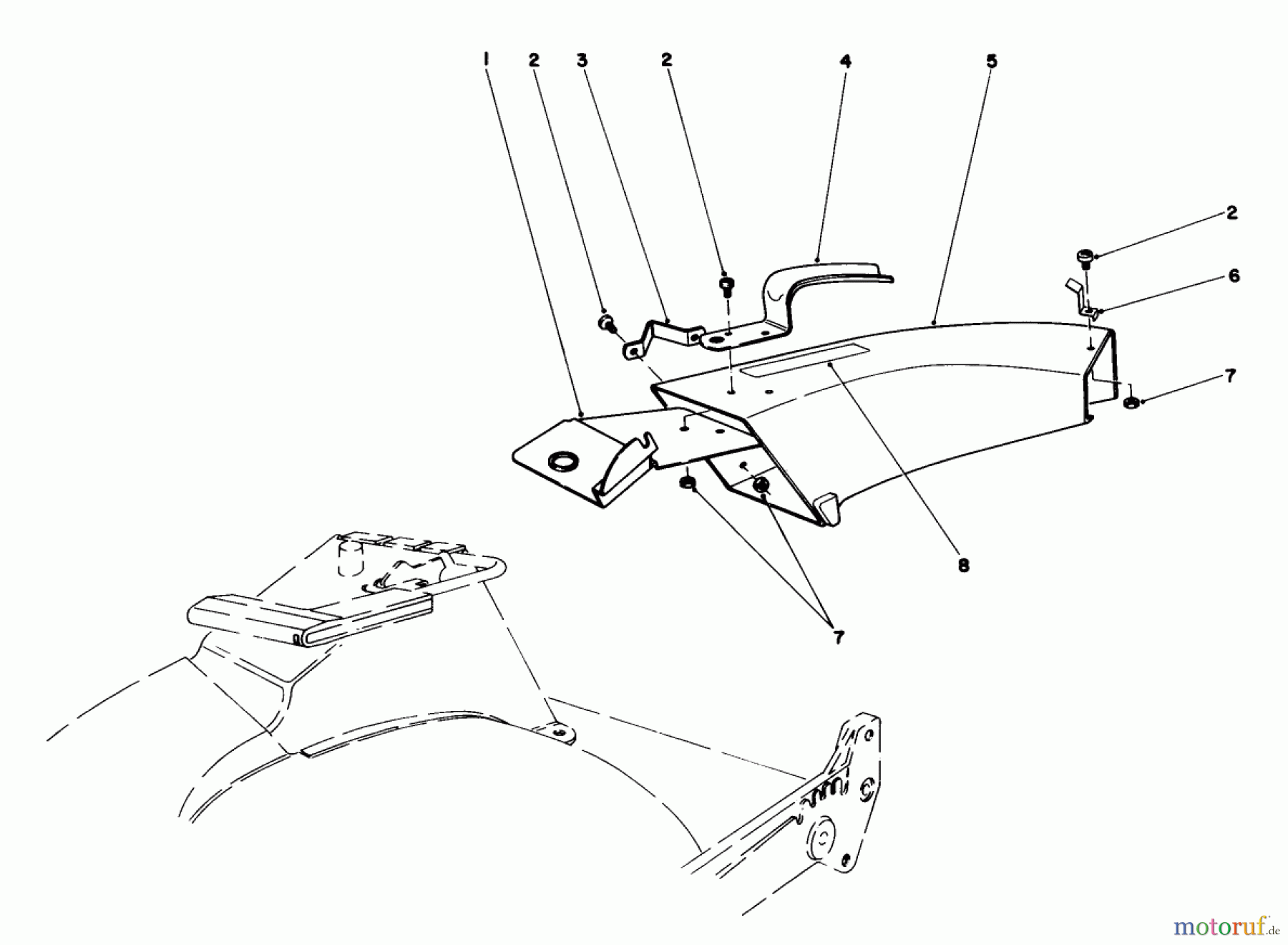 1 2 3 2 4 5

2

6

7

8

7

motoruf.de